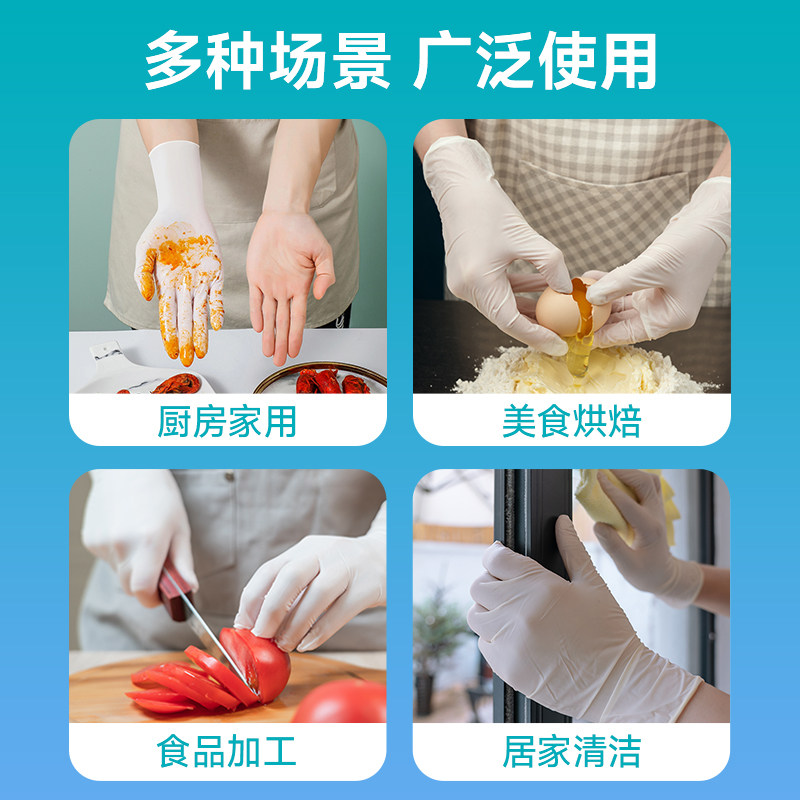 多种场景 广泛使用

厨房家用

美食烘焙

食品加工

居家清洁