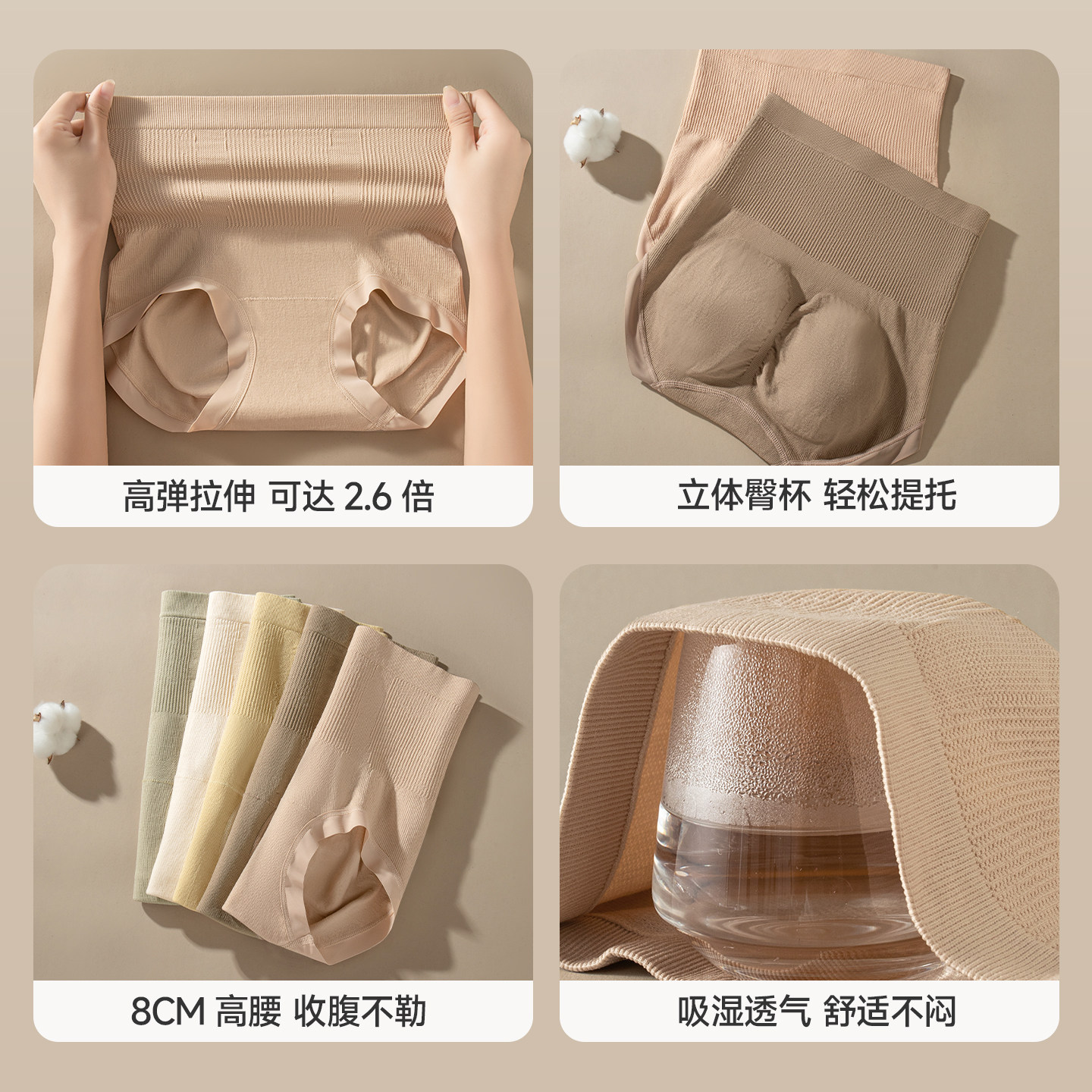 高弹拉伸 可达 2.6 倍

立体臀杯 轻松提托

8CM 高腰 收腹不勒

吸湿透气 舒适不闷