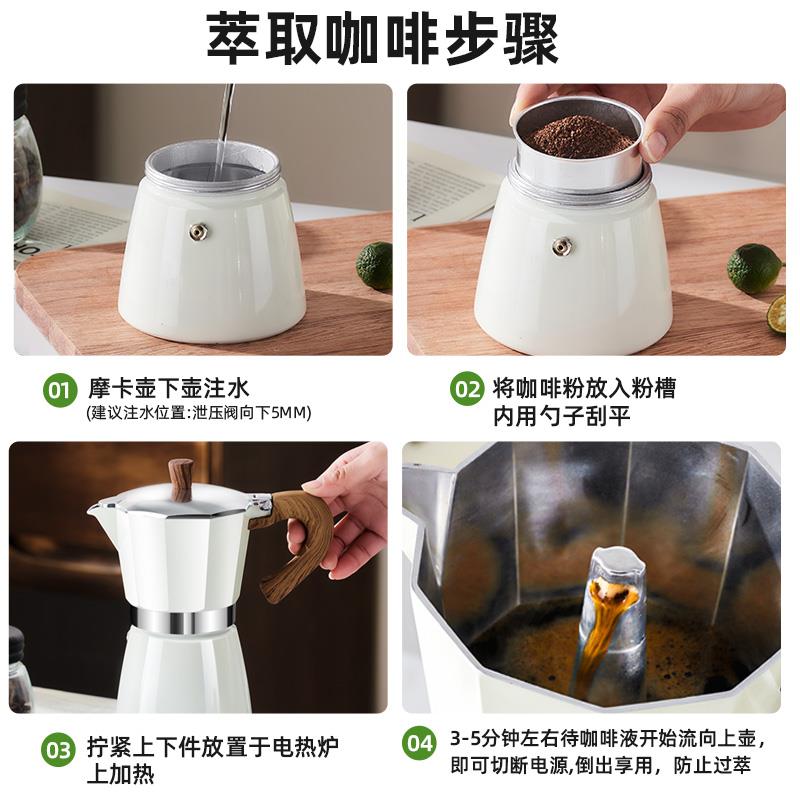 萃取咖啡步骤

01 摩卡壶下壶注水
(建议注水位置:泄压阀向下5MM)

02 将咖啡粉放入粉槽内用勺子刮平

03 拧紧上下件放置于电热炉上加热

04 3-5分钟左右待咖啡液开始流向上壶，即可切断电源,倒出享用，防止过萃