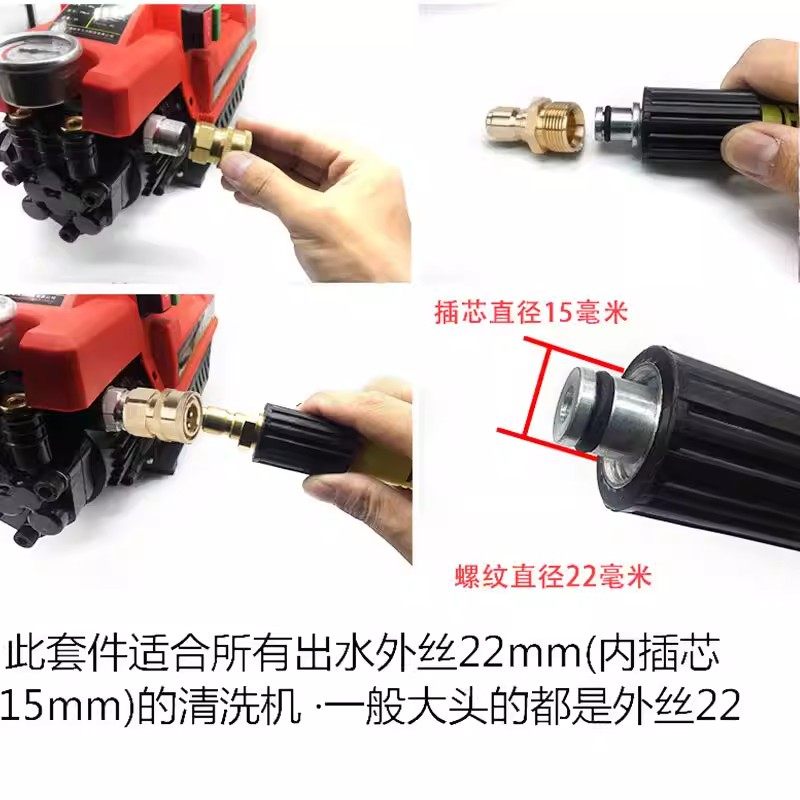 插芯直径15毫米

螺纹直径22毫米

此套件适合所有出水外丝22mm(内插芯15mm)的清洗机 ·一般大头的都是外丝22