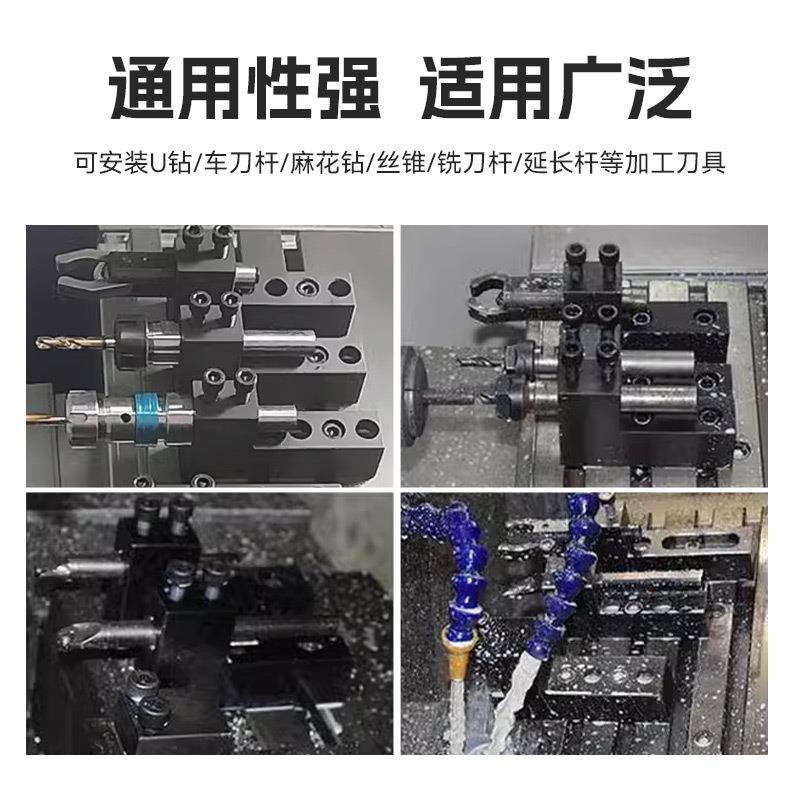 通用性强 适用广泛

可安装U钻/车刀杆/麻花钻/丝锥/铣刀杆/延长杆等加工刀具