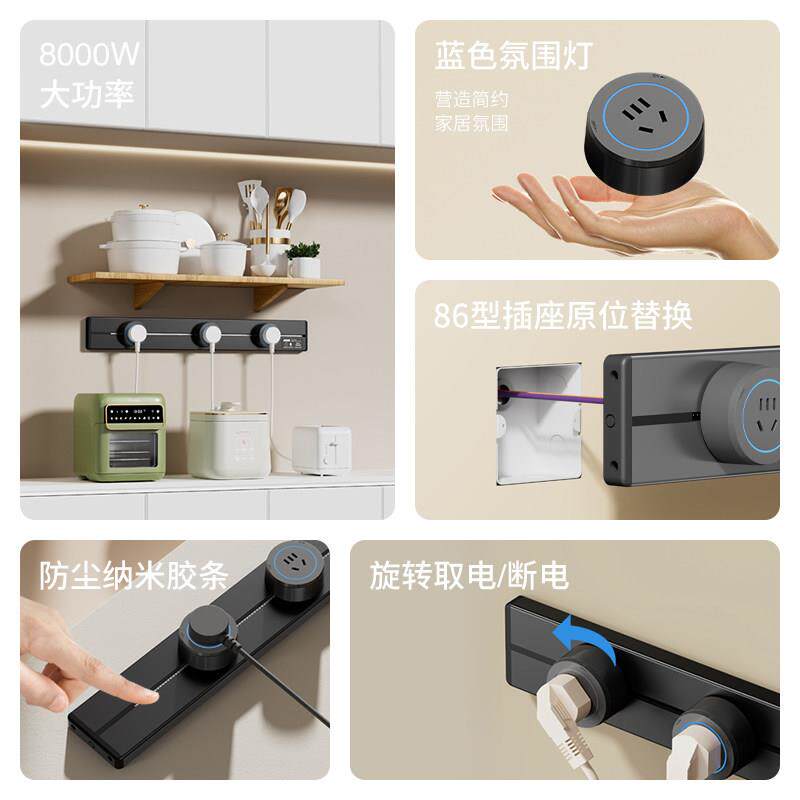 8000W
大功率

蓝色氛围灯

营造简约
家居氛围

86型插座原位替换

防尘纳米胶条

旋转取电/断电