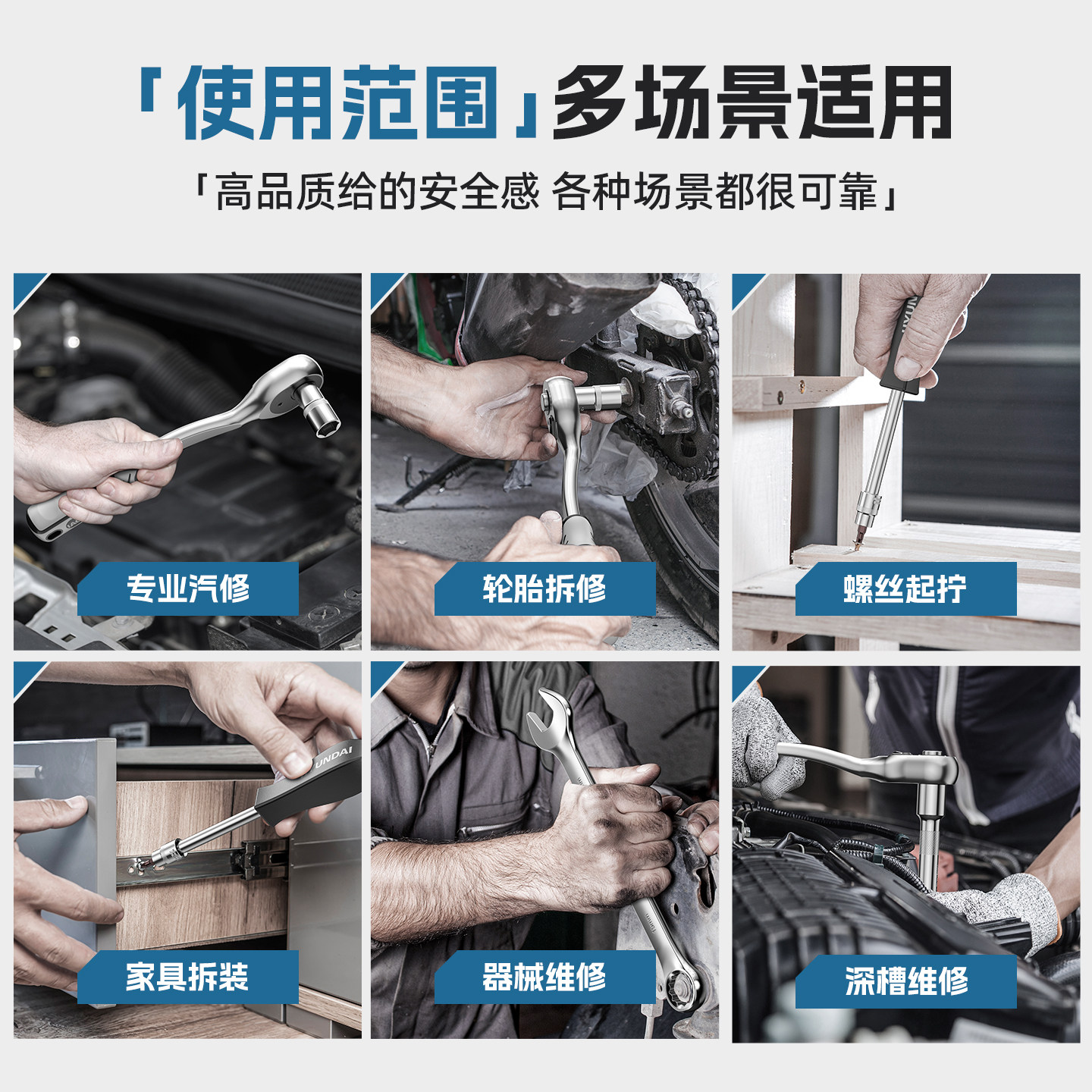 「使用范围」多场景适用

「高品质给的安全感 各种场景都很可靠」

专业汽修

轮胎拆修

螺丝起拧

UNDAI

家具拆装

器械维修

深槽维修