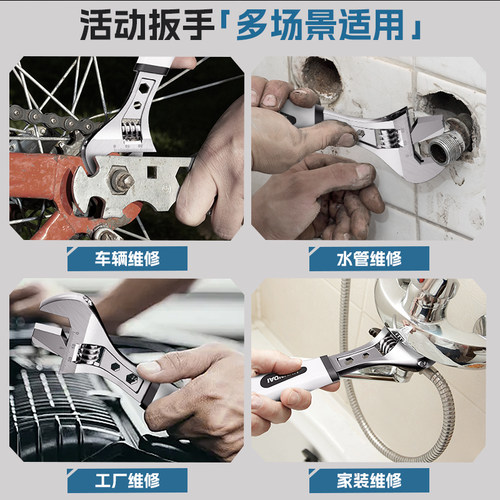 活动扳手「多场景适用」

车辆维修

水管维修

工厂维修

家装维修