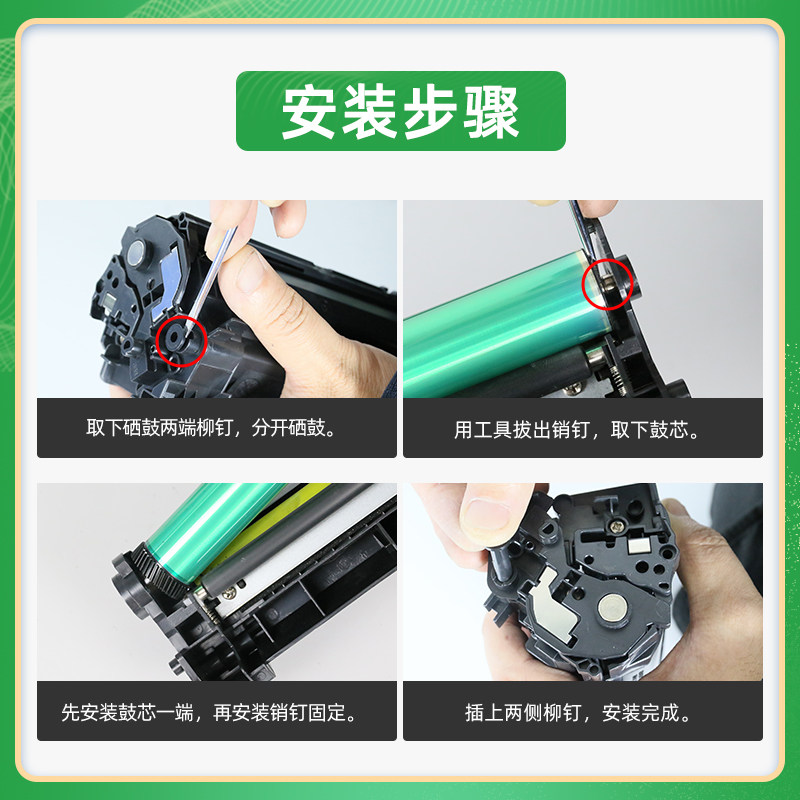 安装步骤

取下硒鼓两端柳钉，分开硒鼓。

用工具拔出销钉，取下鼓芯。

先安装鼓芯一端，再安装销钉固定。

插上两侧柳钉，安装完成。