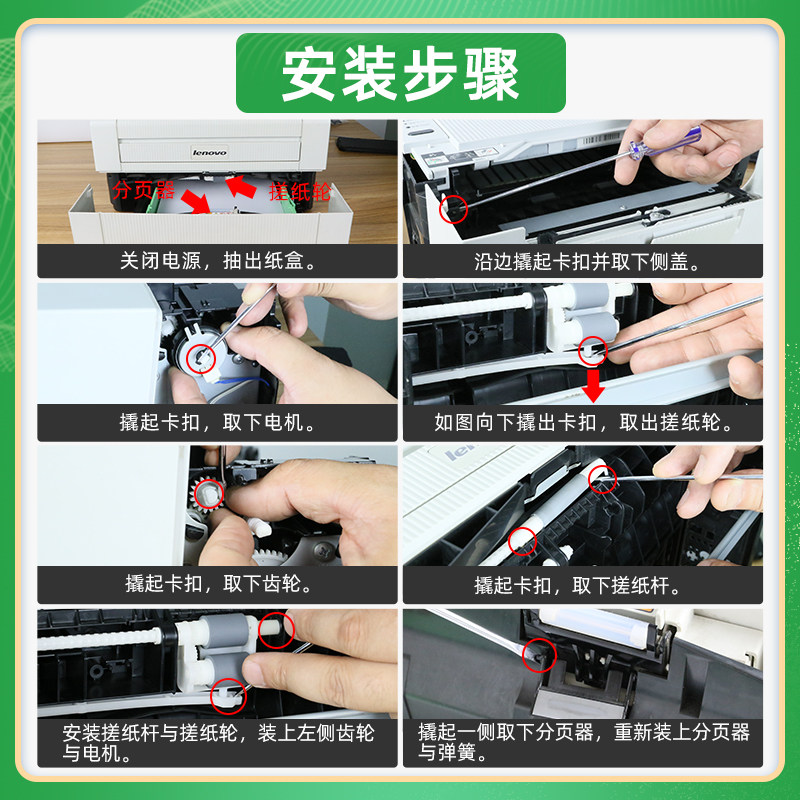 安装步骤

lenovo
分页器
搓纸轮

关闭电源，抽出纸盒。

沿边撬起卡扣并取下侧盖。

撬起卡扣，取下电机。

如图向下撬出卡扣，取出搓纸轮。

撬起卡扣，取下齿轮。

撬起卡扣，取下搓纸杆。

安装搓纸杆与搓纸轮，装上左侧齿轮与电机。

撬起一侧取下分页器，重新装上分页器与弹簧。