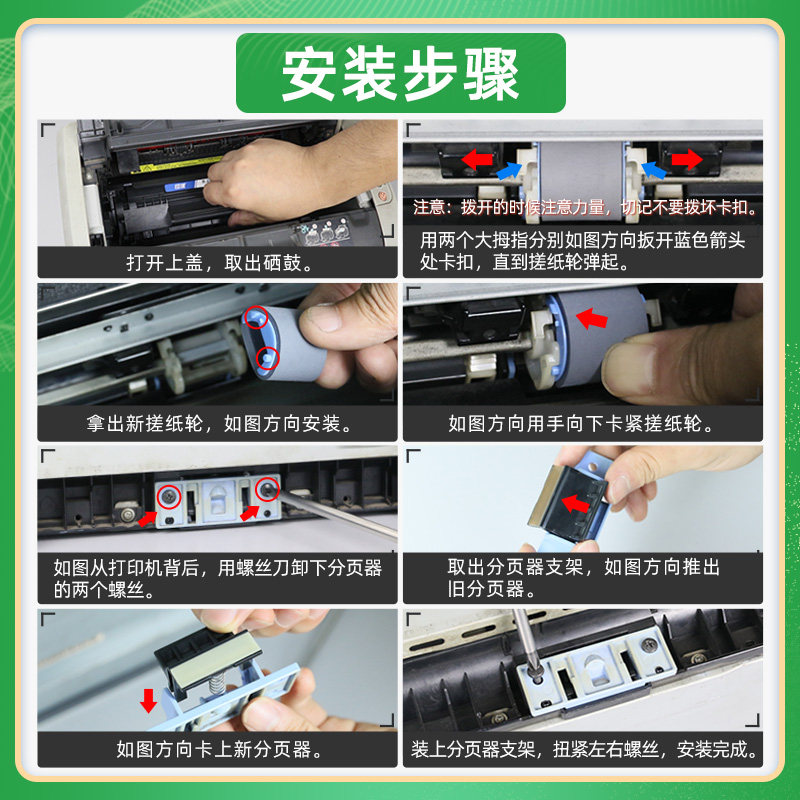 安装步骤

打开上盖，取出硒鼓。

注意：拨开的时候注意力量，切记不要拨坏卡扣。

用两个大拇指分别如图方向扳开蓝色箭头处卡扣，直到搓纸轮弹起。

拿出新搓纸轮，如图方向安装。

如图方向用手向下卡紧搓纸轮。

如图从打印机背后，用螺丝刀卸下分页器的两个螺丝。

取出分页器支架，如图方向推出旧分页器。

如图方向卡上新分页器。

装上分页器支架，扭紧左右螺丝，安装完成。