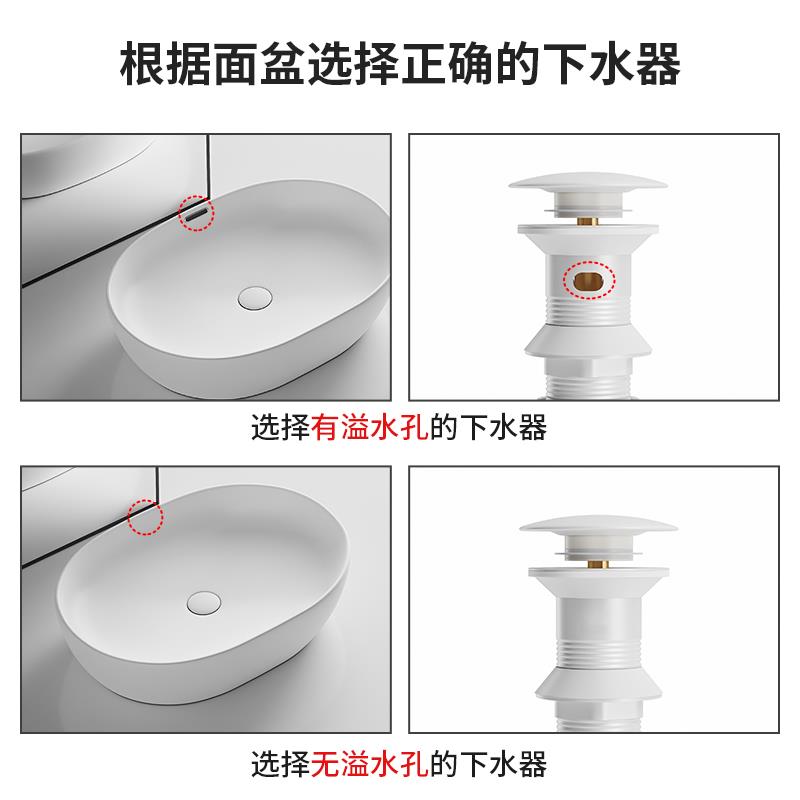 根据面盆选择正确的下水器

选择有溢水孔的下水器

选择无溢水孔的下水器