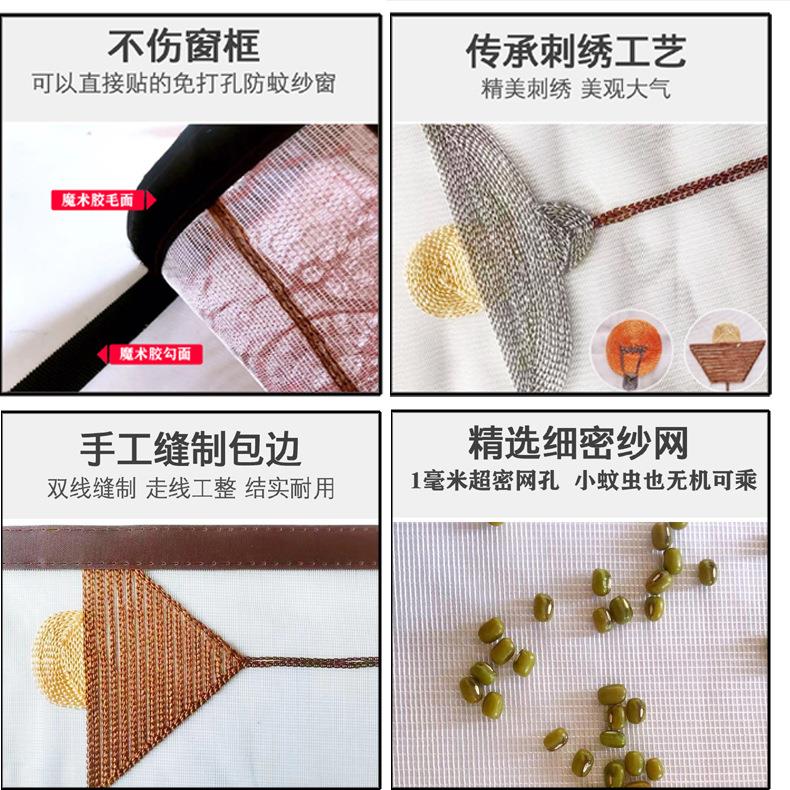 不伤窗框
可以直接贴的免打孔防蚊纱窗

魔术胶毛面

魔术胶勾面

传承刺绣工艺
精美刺绣 美观大气

手工缝制包边
双线缝制 走线工整 结实耐用

精选细密纱网
1毫米超密网孔 小蚊虫也无机可乘