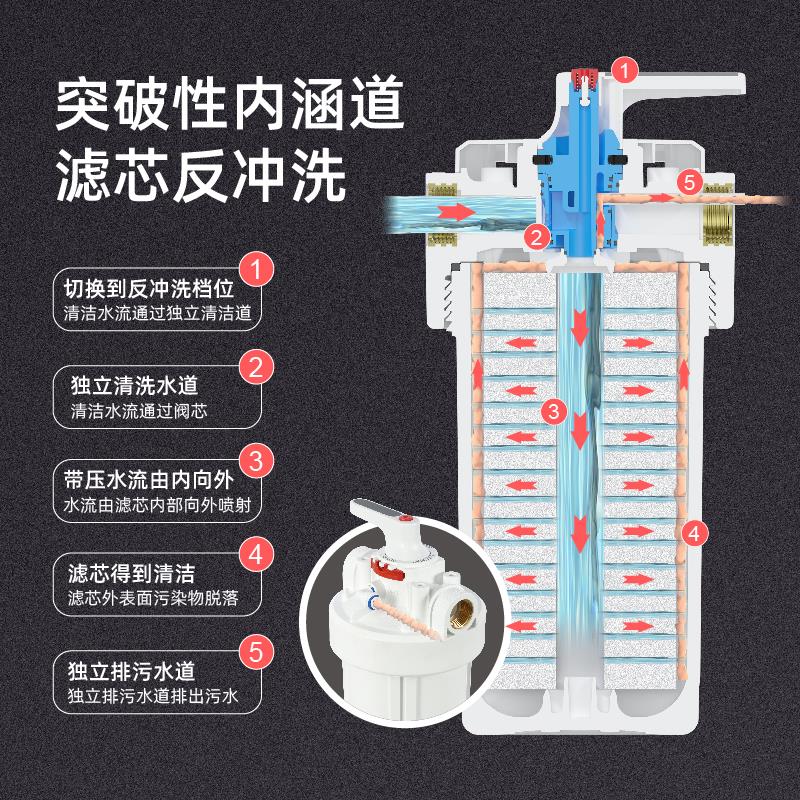 突破性内涵道
滤芯反冲洗

1
切换到反冲洗档位
清洁水流通过独立清洁道

2
独立清洗水道
清洁水流通过阀芯

3
带压水流由内向外
水流由滤芯内部向外喷射

4
滤芯得到清洁
滤芯外表面污染物脱落

5
独立排污水道
独立排污水道排出污水

1
5
2
3
4