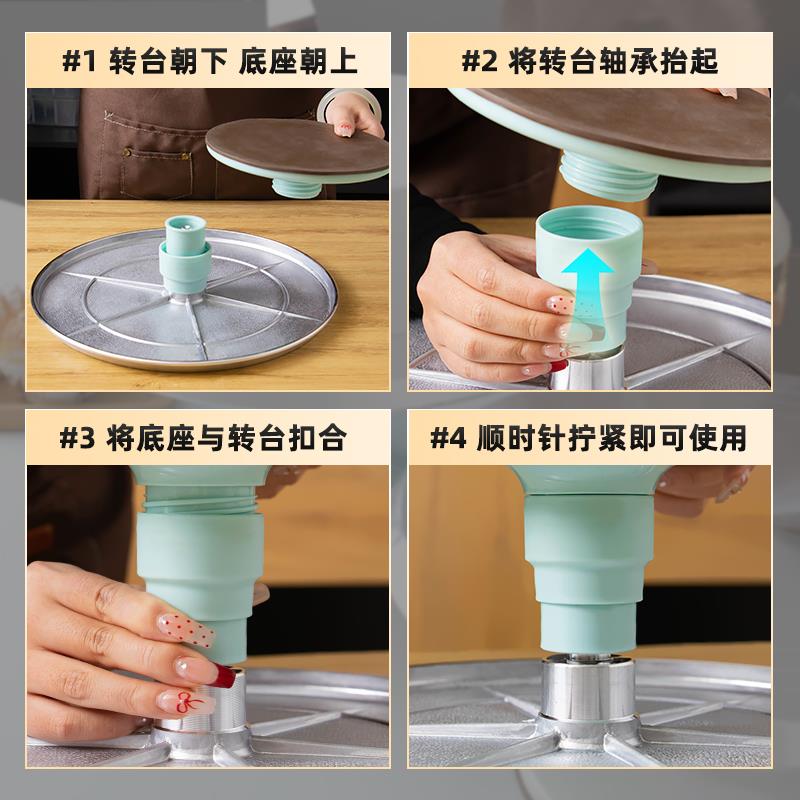 #1 转台朝下 底座朝上

#2 将转台轴承抬起

#3 将底座与转台扣合

#4 顺时针拧紧即可使用