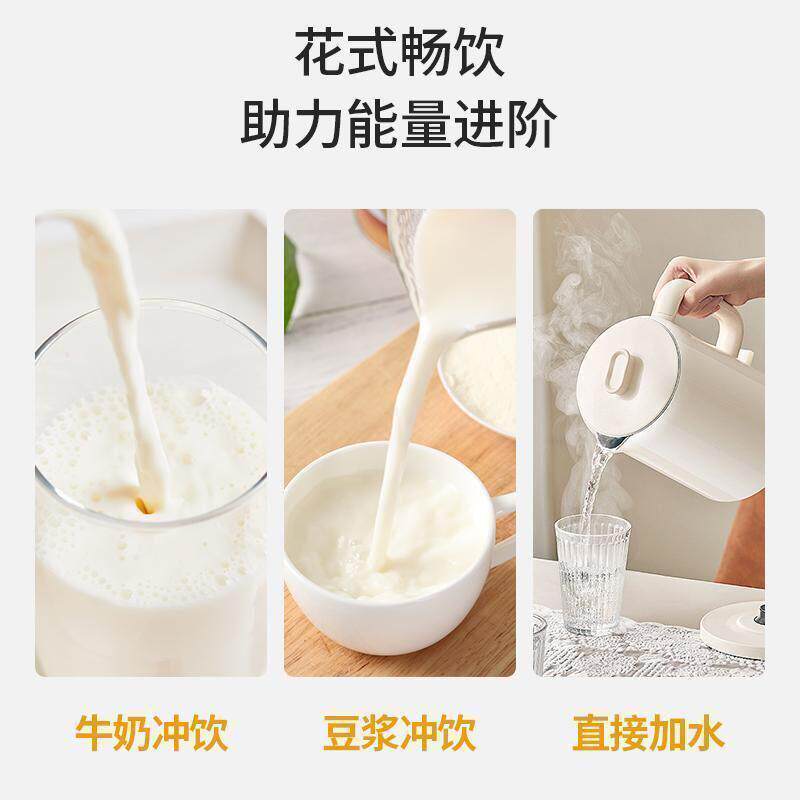 花式畅饮
助力能量进阶

牛奶冲饮

豆浆冲饮

直接加水