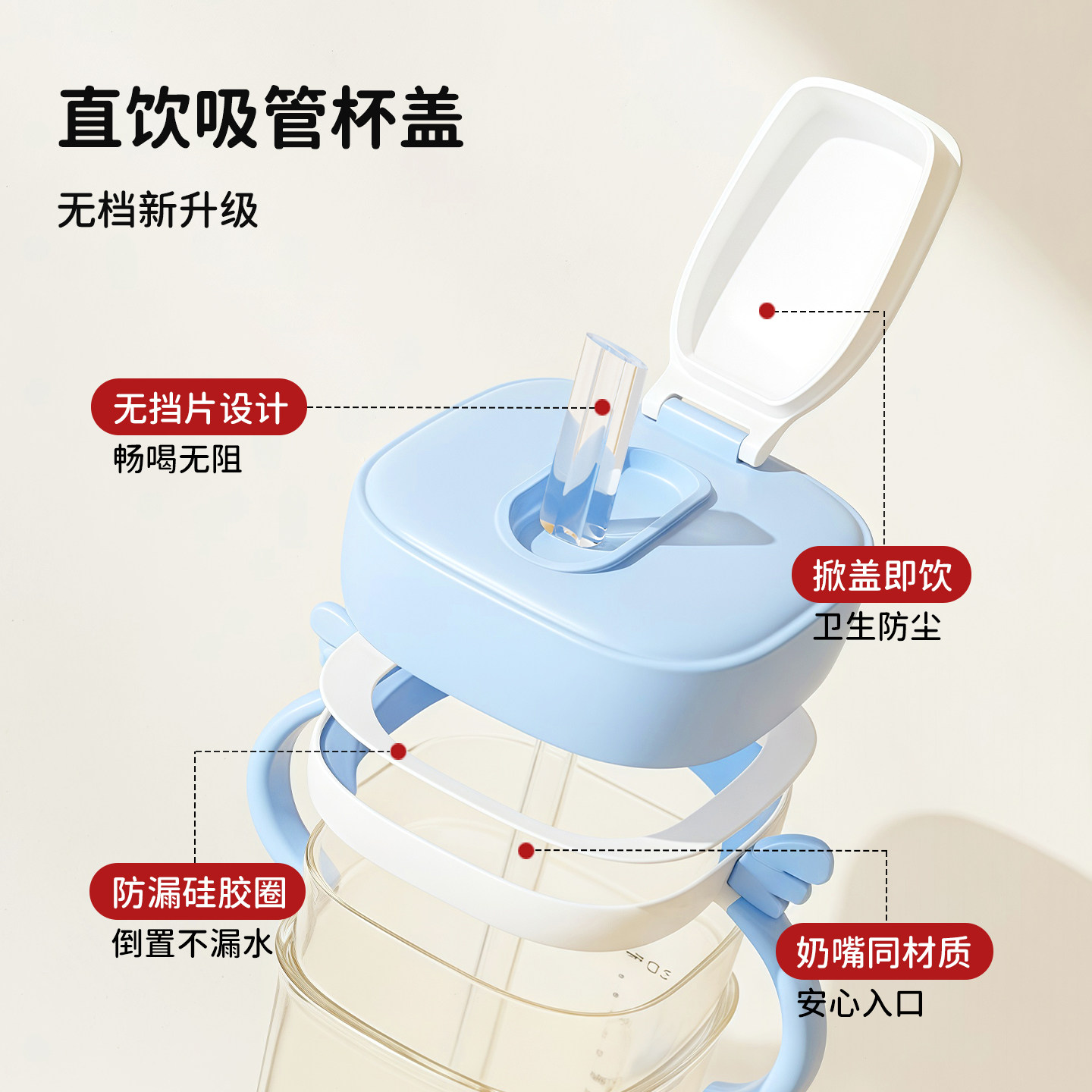 直饮吸管杯盖

无档新升级

无挡片设计
畅喝无阻

掀盖即饮
卫生防尘

防漏硅胶圈
倒置不漏水

奶嘴同材质
安心入口