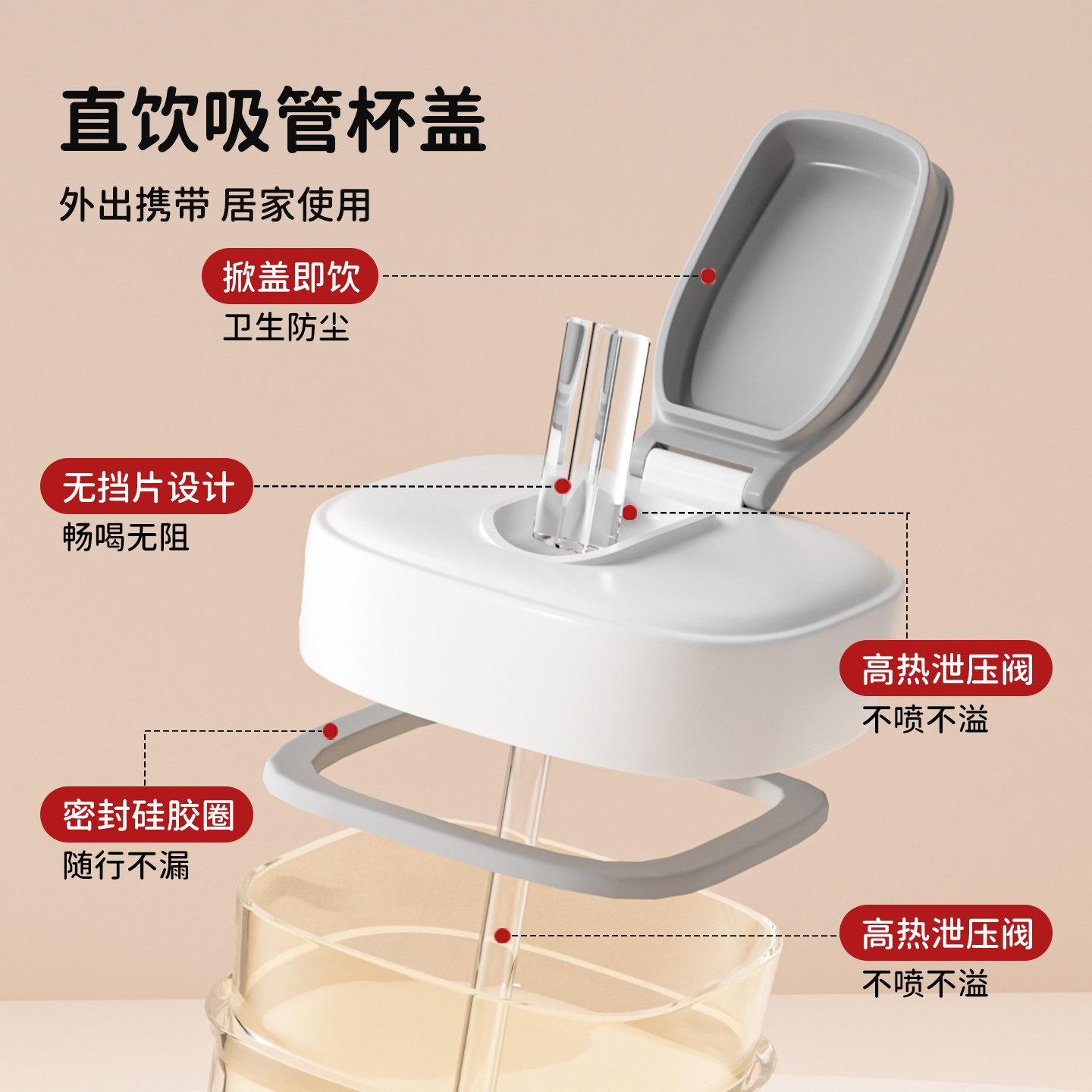 直饮吸管杯盖

外出携带 居家使用

掀盖即饮
卫生防尘

无挡片设计
畅喝无阻

高热泄压阀
不喷不溢

密封硅胶圈
随行不漏

高热泄压阀
不喷不溢