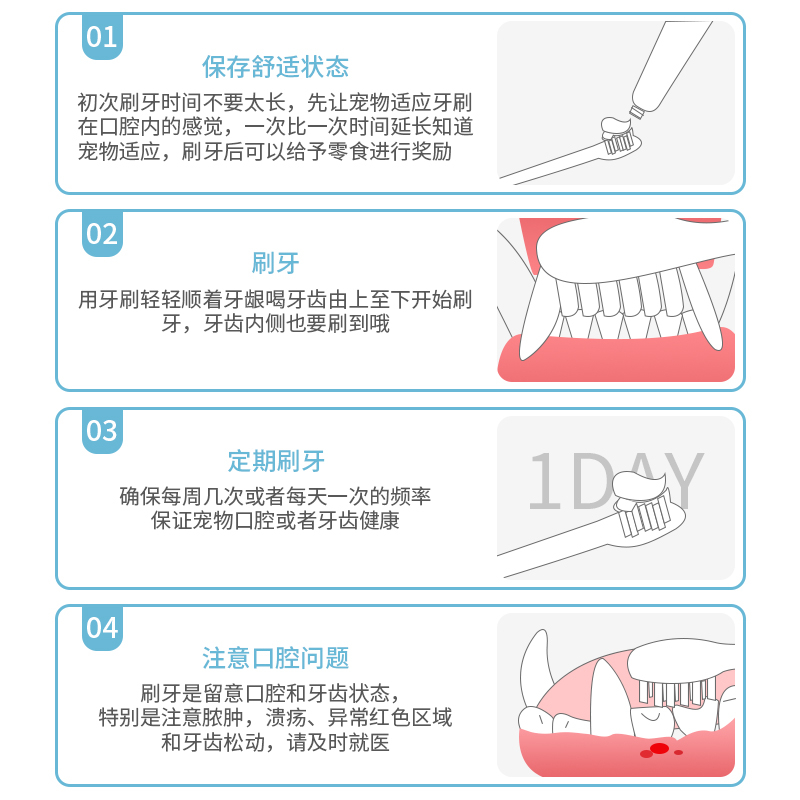 01
保存舒适状态
初次刷牙时间不要太长，先让宠物适应牙刷在口腔内的感觉，一次比一次时间延长知道宠物适应，刷牙后可以给予零食进行奖励

02
刷牙
用牙刷轻轻顺着牙龈喝牙齿由上至下开始刷牙，牙齿内侧也要刷到哦

03
定期刷牙
确保每周几次或者每天一次的频率
保证宠物口腔或者牙齿健康

1DAY

04
注意口腔问题
刷牙是留意口腔和牙齿状态，
特别是注意脓肿，溃疡、异常红色区域
和牙齿松动，请及时就医