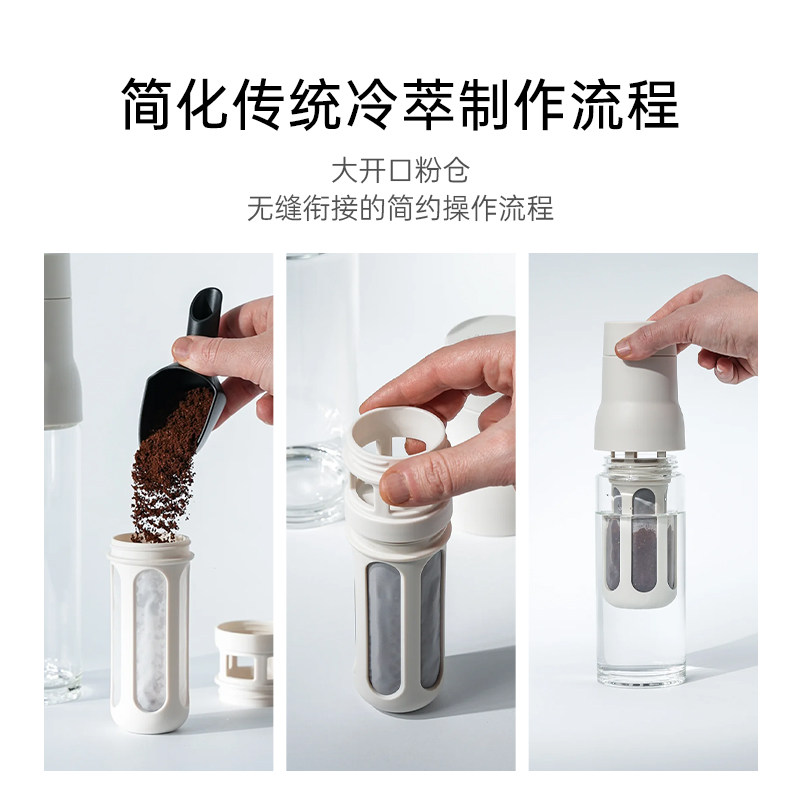 简化传统冷萃制作流程

大开口粉仓
无缝衔接的简约操作流程