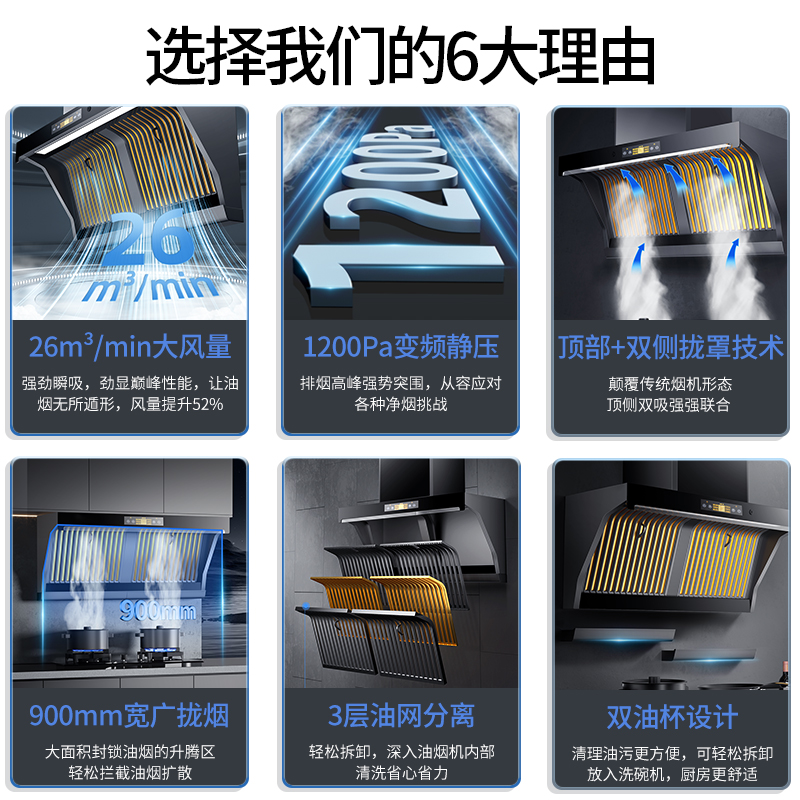 选择我们的6大理由

26
$m^3$/min

26$m^3$/min大风量

强劲瞬吸，劲显巅峰性能，让油烟无所遁形，风量提升52%

1200Pa

1200Pa变频静压

排烟高峰强势突围，从容应对各种净烟挑战

顶部+双侧拢罩技术

颠覆传统烟机形态
顶侧双吸强强联合

900mm

900mm宽广拢烟

大面积封锁油烟的升腾区
轻松拦截油烟扩散

3层油网分离

轻松拆卸，深入油烟机内部
清洗省心省力

双油杯设计

清理油污更方便，可轻松拆卸
放入洗碗机，厨房更舒适