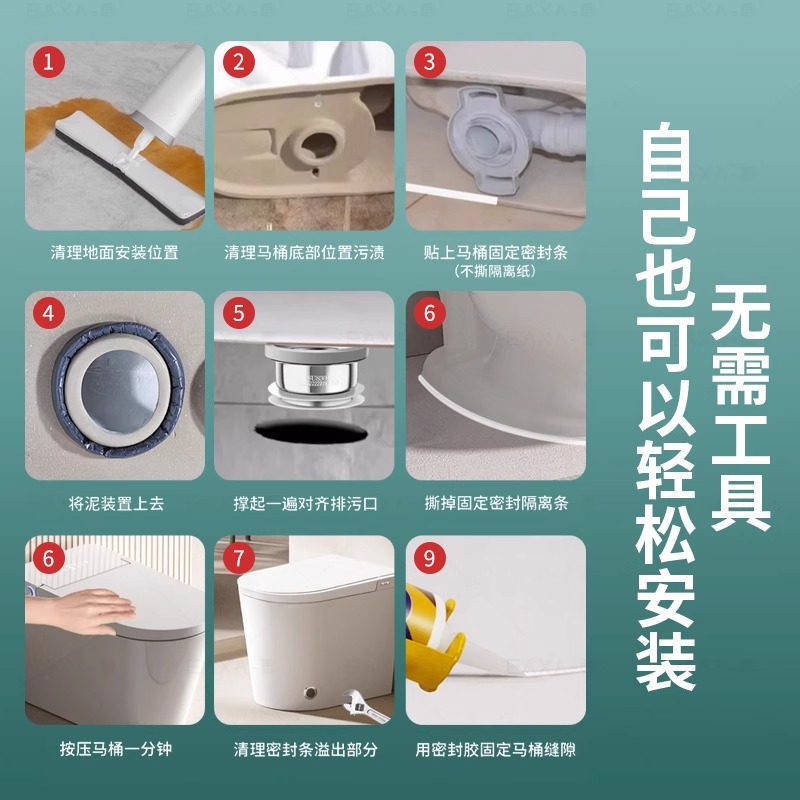 1
清理地面安装位置

2
清理马桶底部位置污渍

3
贴上马桶固定密封条
(不撕隔离纸)

4
将泥装置上去

5
撑起一遍对齐排污口

6
撕掉固定密封隔离条

6
按压马桶一分钟

7
清理密封条溢出部分

9
用密封胶固定马桶缝隙

无需工具

自己也可以轻松安装