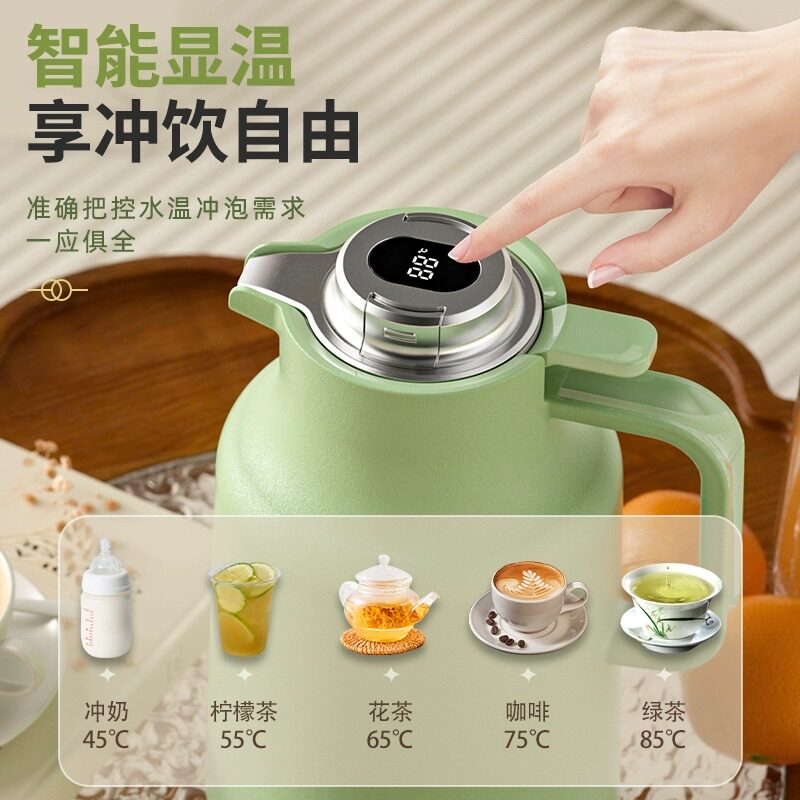 智能显温
享冲饮自由

准确把控水温冲泡需求
一应俱全

88

冲奶
45℃

柠檬茶
55℃

花茶
65℃

咖啡
75℃

绿茶
85℃