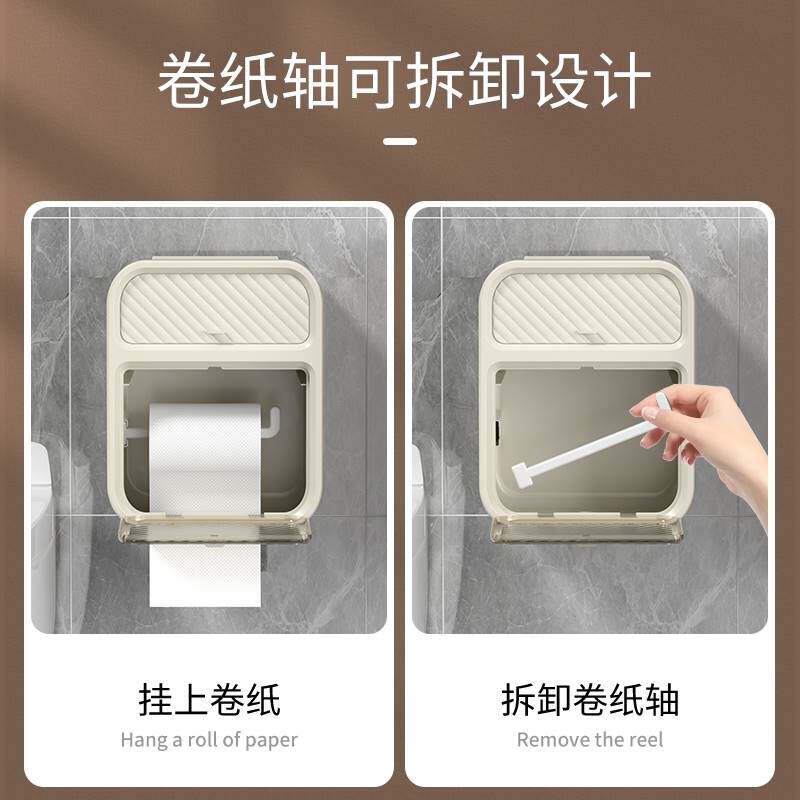 卷纸轴可拆卸设计

挂上卷纸
Hang a roll of paper

拆卸卷纸轴
Remove the reel