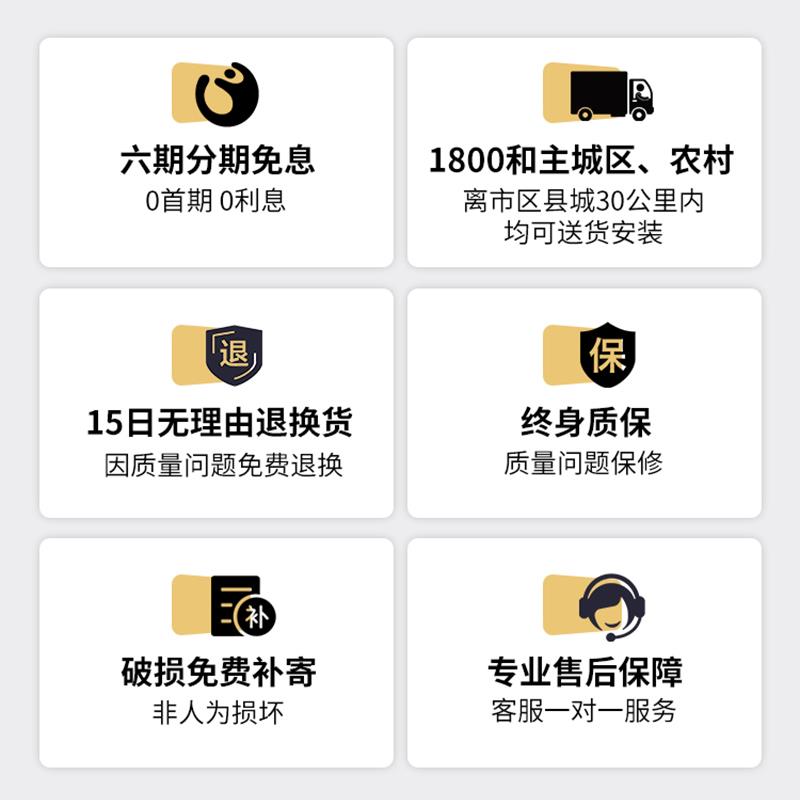 六期分期免息
0首期 0利息

1800和主城区、农村
离市区县城30公里内
均可送货安装

退

15日无理由退换货
因质量问题免费退换

保

终身质保
质量问题保修

补

破损免费补寄
非人为损坏

专业售后保障
客服一对一服务