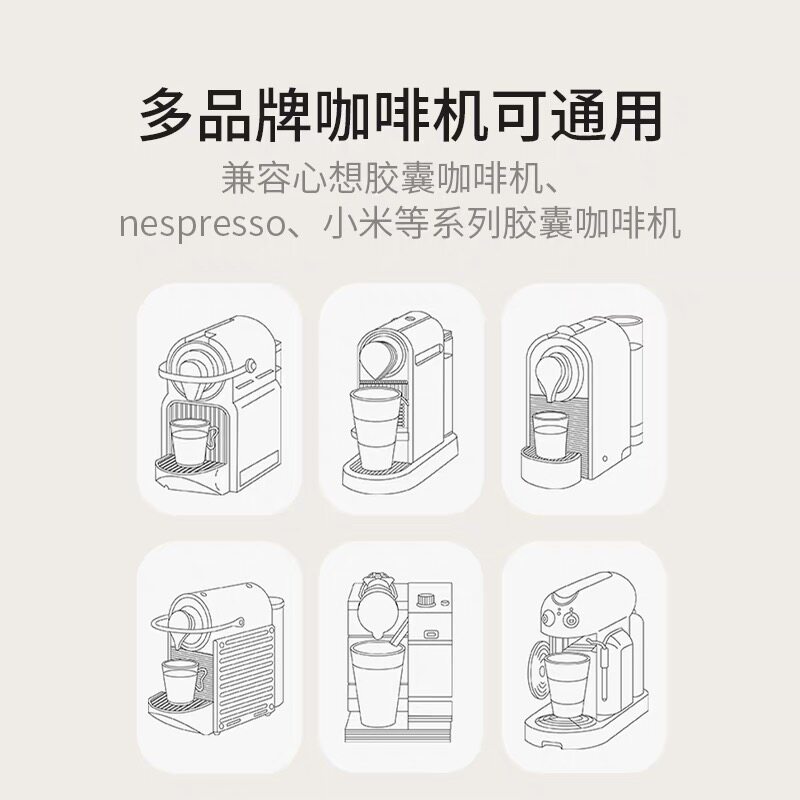 多品牌咖啡机可通用

兼容心想胶囊咖啡机、nespresso、小米等系列胶囊咖啡机