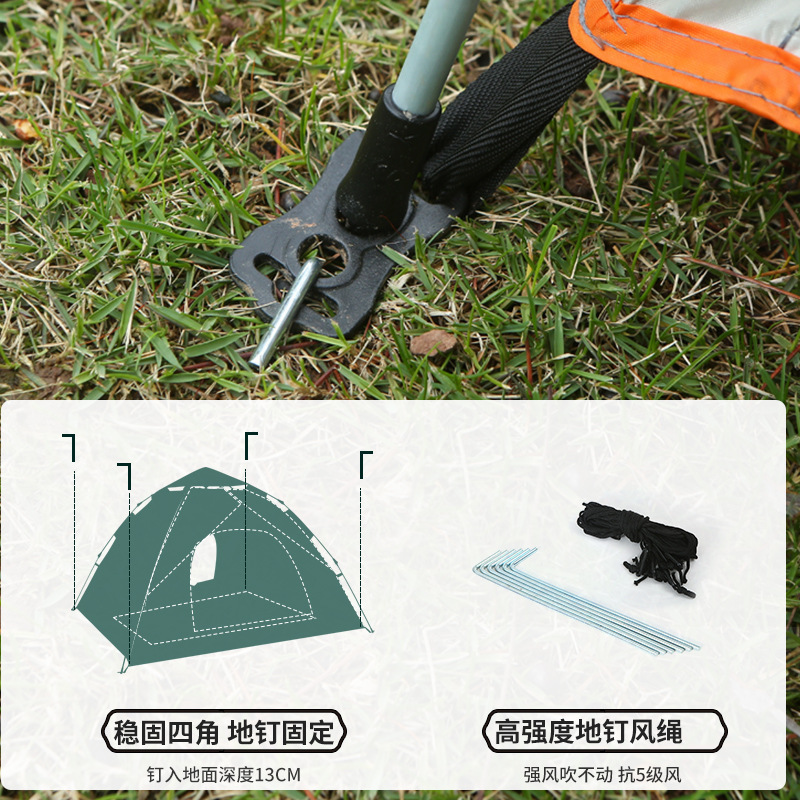 稳固四角 地钉固定

钉入地面深度13CM

高强度地钉风绳

强风吹不动 抗5级风