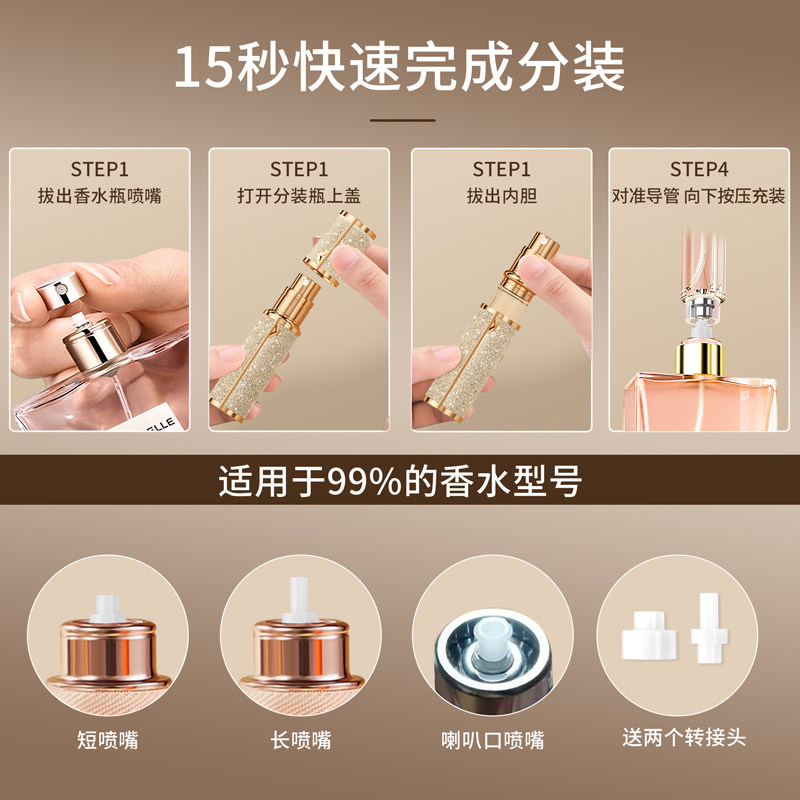 15秒快速完成分装

STEP1
拔出香水瓶喷嘴

ELLE

STEP1
打开分装瓶上盖

STEP1
拔出内胆

STEP4
对准导管 向下按压充装

适用于99%的香水型号

短喷嘴

长喷嘴

喇叭口喷嘴

送两个转接头