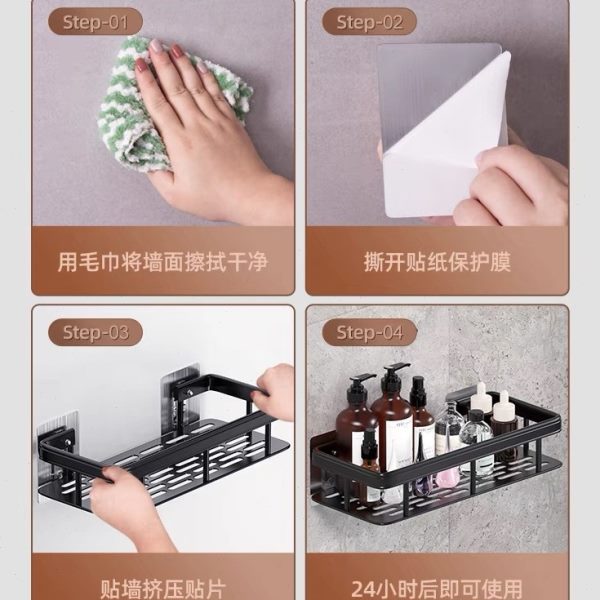 Step-01

用毛巾将墙面擦拭干净

Step-02

撕开贴纸保护膜

Step-03

贴墙挤压贴片

Step-04

24小时后即可使用