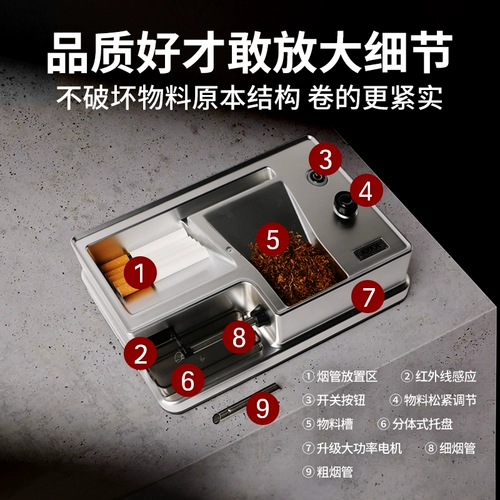 品质好才敢放大细节
不破坏物料原本结构 卷的更紧实

3
4
5
1
7
8
2
6
9

①烟管放置区 ②红外线感应
③开关按钮 ④物料松紧调节
⑤物料槽 ⑥分体式托盘
⑦升级大功率电机 ⑧细烟管
⑨粗烟管