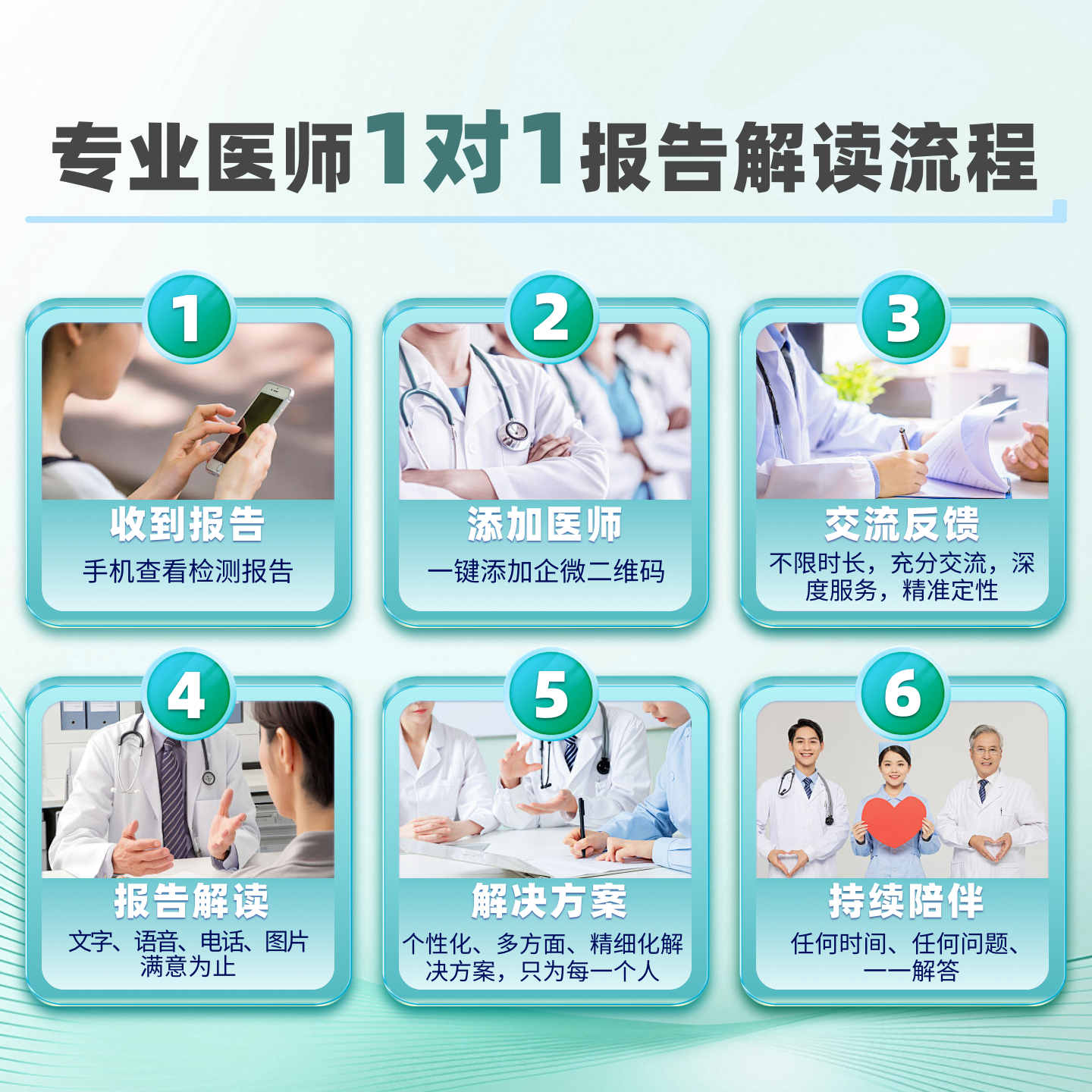 专业医师1对1报告解读流程

1
收到报告
手机查看检测报告

2
添加医师
一键添加企微二维码

3
交流反馈
不限时长，充分交流，深度服务，精准定性

4
报告解读
文字、语音、电话、图片满意为止

5
解决方案
个性化、多方面、精细化解决方案，只为每一个人

6
持续陪伴
任何时间、任何问题、一一解答