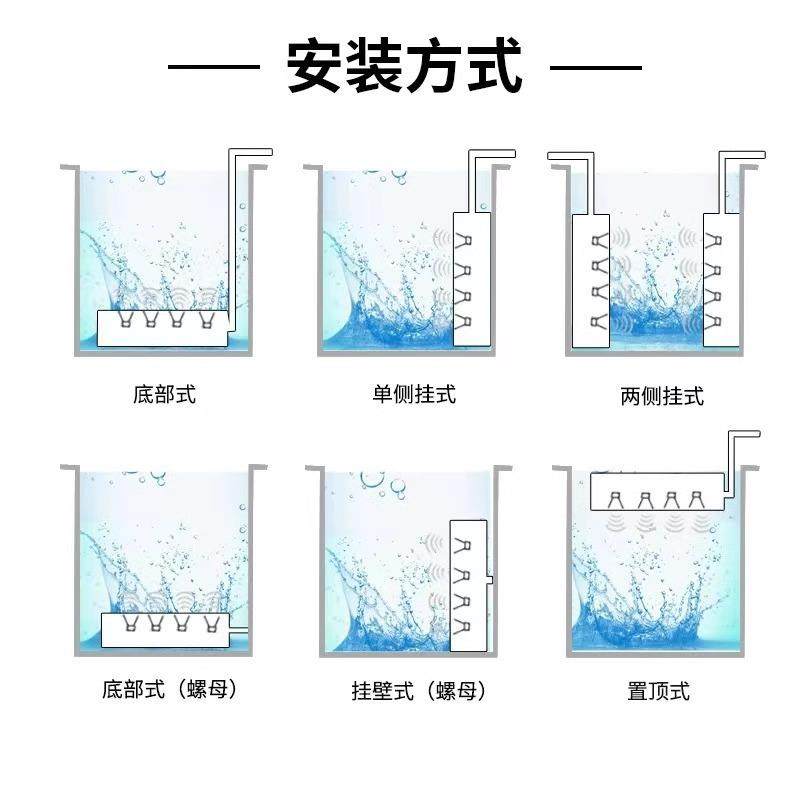 安装方式

底部式

单侧挂式

两侧挂式

底部式（螺母）

挂壁式（螺母）

置顶式