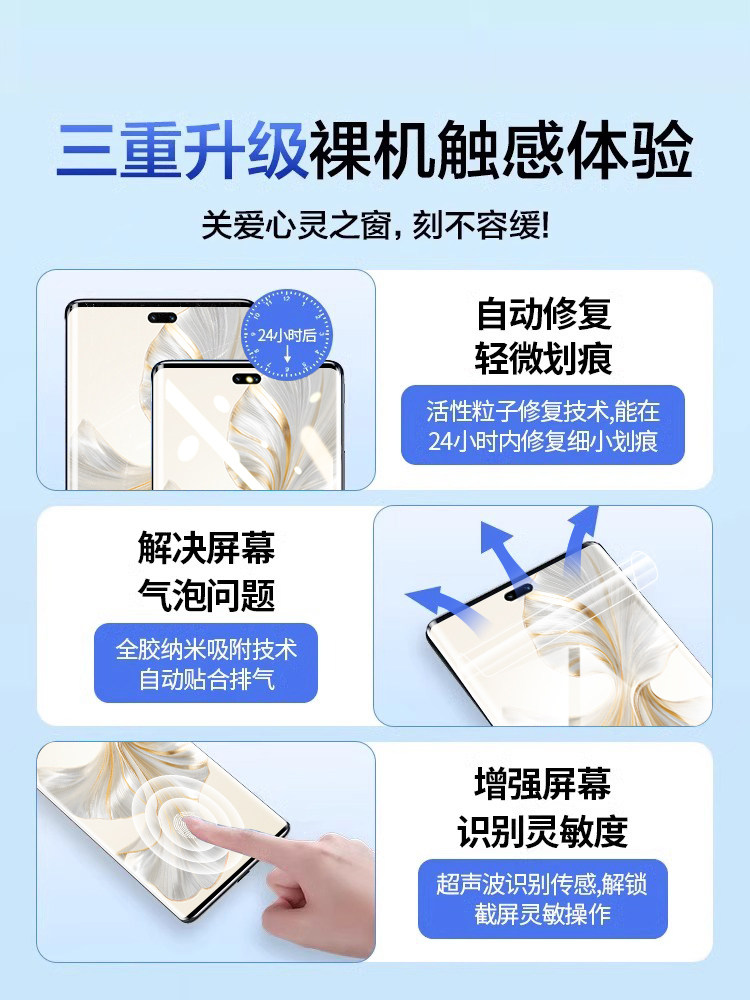 三重升级裸机触感体验

关爱心灵之窗，刻不容缓!

24小时后

自动修复
轻微划痕

活性粒子修复技术,能在24小时内修复细小划痕

解决屏幕
气泡问题

全胶纳米吸附技术
自动贴合排气

增强屏幕
识别灵敏度

超声波识别传感,解锁截屏灵敏操作