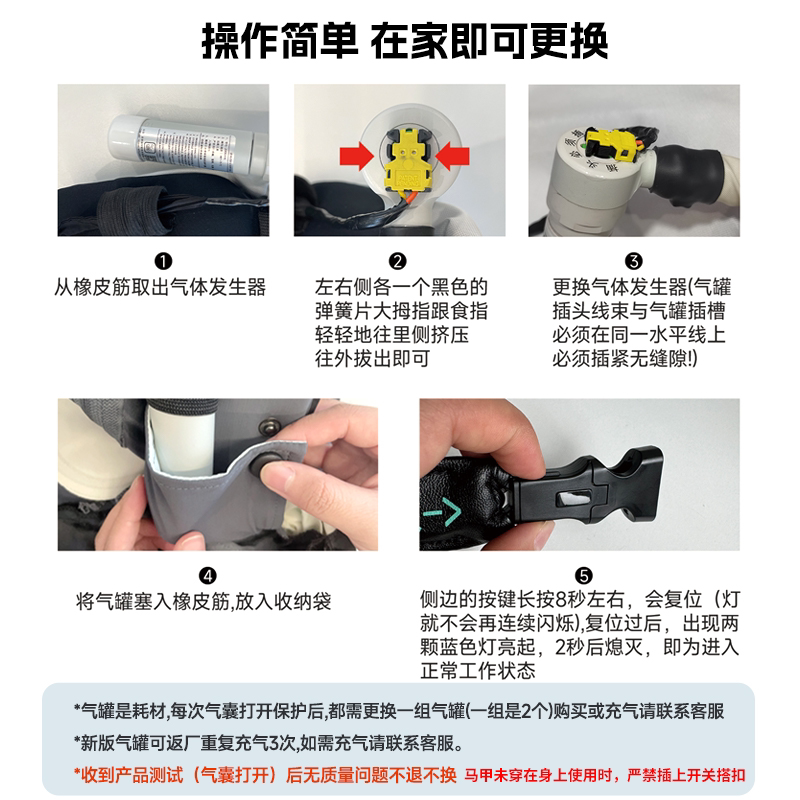 操作简单 在家即可更换

❶
从橡皮筋取出气体发生器

❷
左右侧各一个黑色的弹簧片大拇指跟食指轻轻地往里侧挤压往外拔出即可

❸
更换气体发生器(气罐插头线束与气罐插槽必须在同一水平线上必须插紧无缝隙!)

❹
将气罐塞入橡皮筋,放入收纳袋

❺
侧边的按键长按8秒左右，会复位（灯就不会再连续闪烁),复位过后，出现两颗蓝色灯亮起，2秒后熄灭，即为进入正常工作状态

*气罐是耗材,每次气囊打开保护后,都需更换一组气罐(一组是2个)购买或充气请联系客服

*新版气罐可返厂重复充气3次,如需充气请联系客服。

*收到产品测试（气囊打开）后无质量问题不退不换 马甲未穿在身上使用时，严禁插上开关搭扣