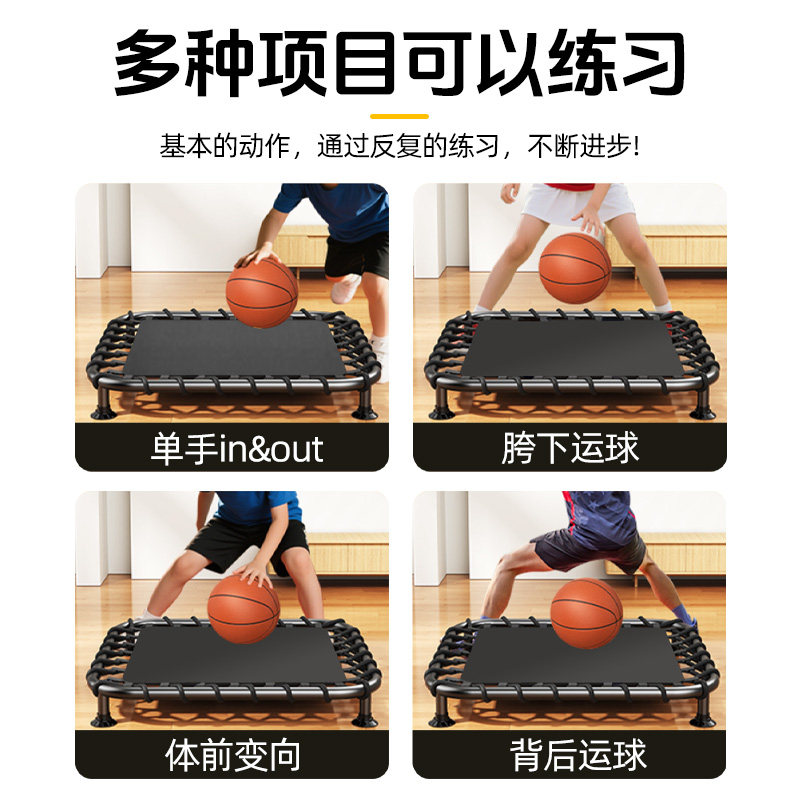 多种项目可以练习

基本的动作，通过反复的练习，不断进步！

单手in&out

胯下运球

体前变向

背后运球