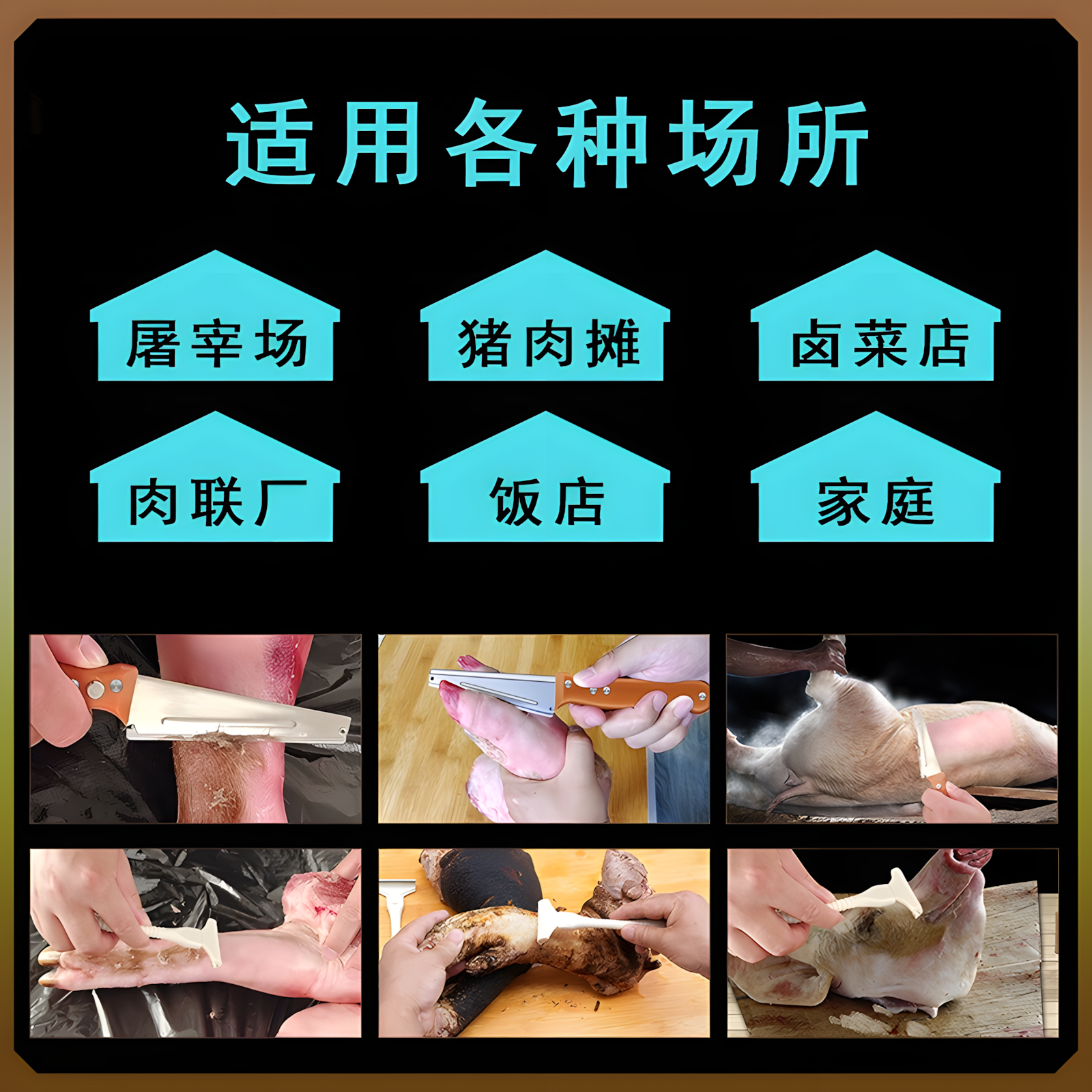 适用各种场所

屠宰场

猪肉摊

卤菜店

肉联厂

饭店

家庭