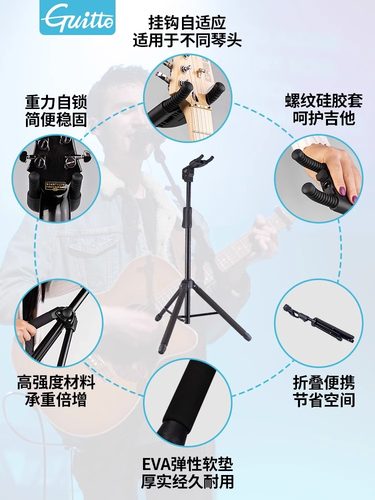 Guitto

挂钩自适应
适用于不同琴头

重力自锁
简便稳固

螺纹硅胶套
呵护吉他

高强度材料
承重倍增

折叠便携
节省空间

EVA弹性软垫
厚实经久耐用