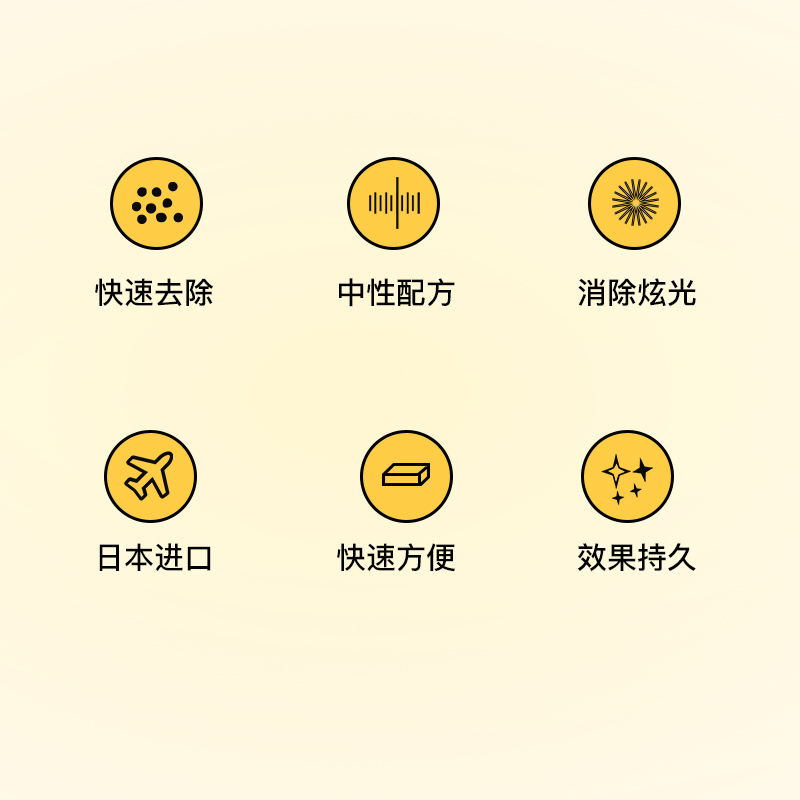 快速去除

中性配方

消除炫光

日本进口

快速方便

效果持久