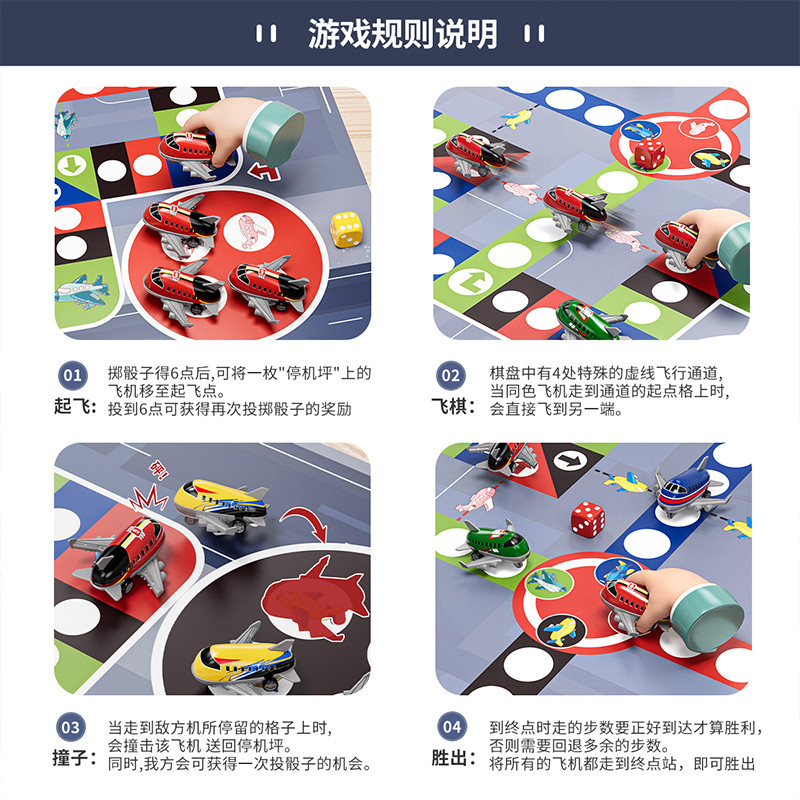 游戏规则说明

01
起飞：
掷骰子得6点后,可将一枚"停机坪"上的飞机移至起飞点。
投到6点可获得再次投掷骰子的奖励

02
飞棋：
棋盘中有4处特殊的虚线飞行通道,当同色飞机走到通道的起点格上时,会直接飞到另一端。

砰!

03
撞子：
当走到敌方机所停留的格子上时,会撞击该飞机 送回停机坪。
同时,我方会可获得一次投骰子的机会。

04
胜出：
到终点时走的步数要正好到达才算胜利,否则需要回退多余的步数。
将所有的飞机都走到终点站，即可胜出