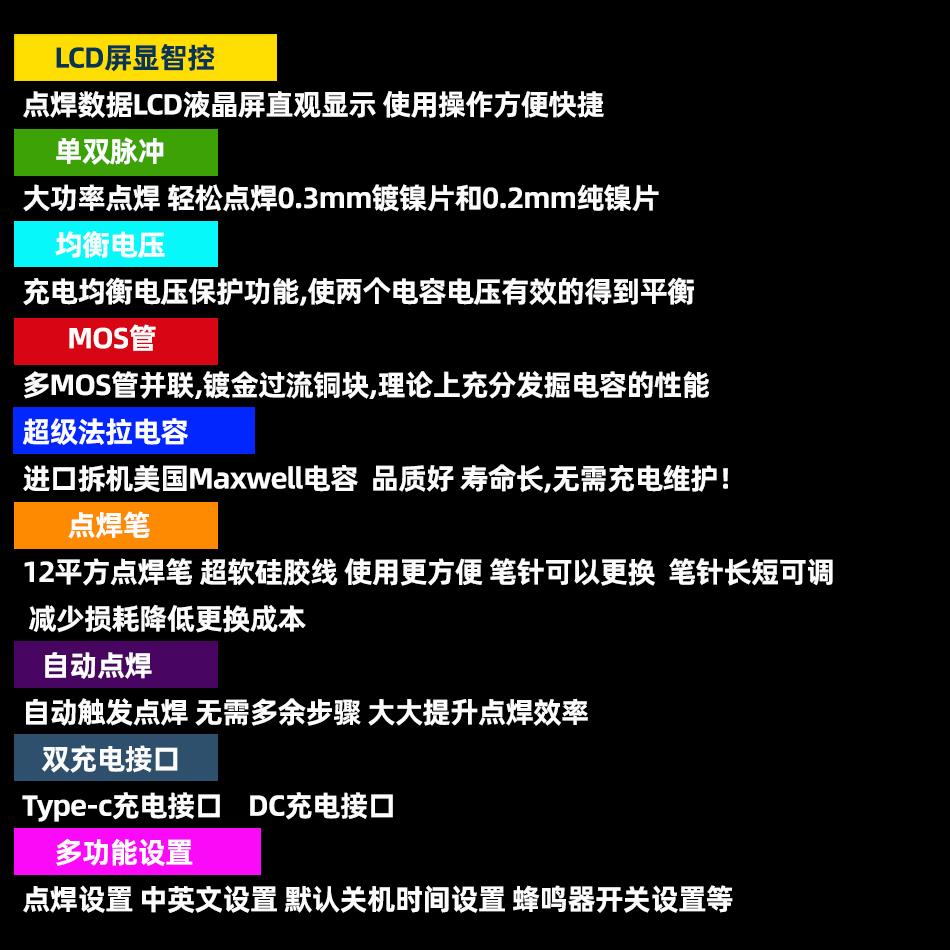 LCD屏显智控

点焊数据LCD液晶屏直观显示 使用操作方便快捷

单双脉冲

大功率点焊 轻松点焊0.3mm镀镍片和0.2mm纯镍片

均衡电压

充电均衡电压保护功能,使两个电容电压有效的得到平衡

MOS管

多MOS管并联,镀金过流铜块,理论上充分发掘电容的性能

超级法拉电容

进口拆机美国Maxwell电容 品质好 寿命长,无需充电维护!

点焊笔

12平方点焊笔 超软硅胶线 使用更方便 笔针可以更换 笔针长短可调 减少损耗降低更换成本

自动点焊

自动触发点焊 无需多余步骤 大大提升点焊效率

双充电接口

Type-c充电接口 DC充电接口

多功能设置

点焊设置 中英文设置 默认关机时间设置 蜂鸣器开关设置等