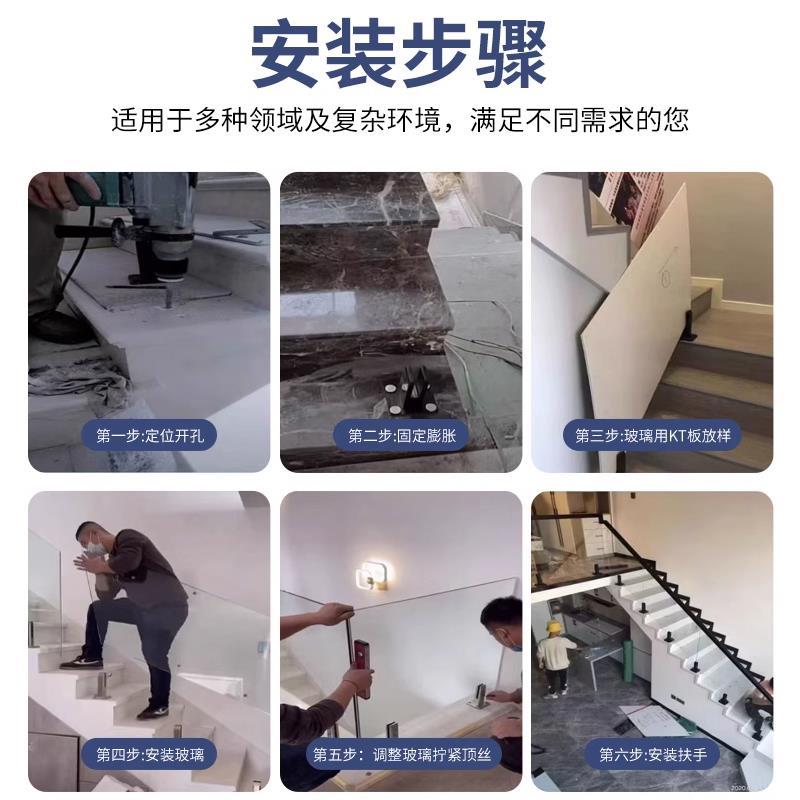 安装步骤

适用于多种领域及复杂环境，满足不同需求的您

第一步:定位开孔

第二步:固定膨胀

第三步:玻璃用KT板放样

第四步:安装玻璃

第五步：调整玻璃拧紧顶丝

第六步:安装扶手