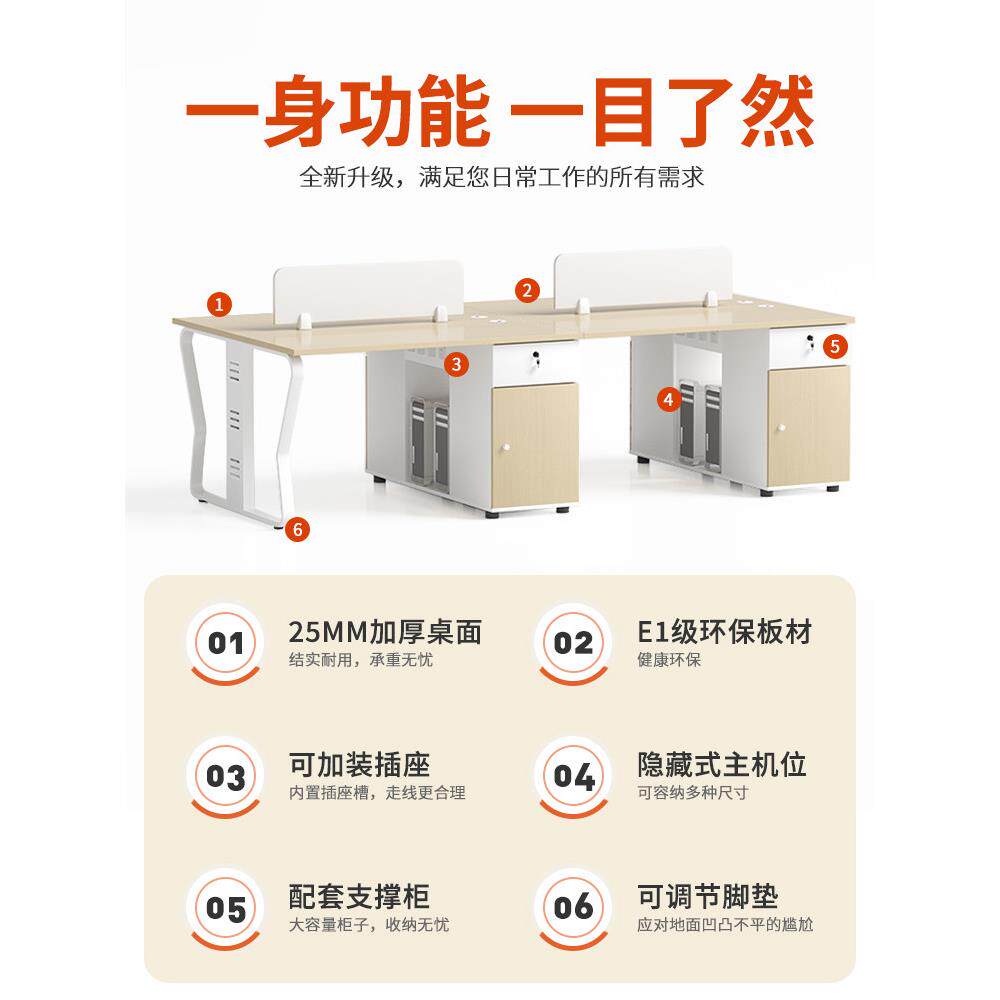 一身功能 一目了然

全新升级，满足您日常工作的所有需求

1
2
3
4
5
6

01
25MM加厚桌面
结实耐用，承重无忧

02
E1级环保板材
健康环保

03
可加装插座
内置插座槽，走线更合理

04
隐藏式主机位
可容纳多种尺寸

05
配套支撑柜
大容量柜子，收纳无忧

06
可调节脚垫
应对地面凹凸不平的尴尬