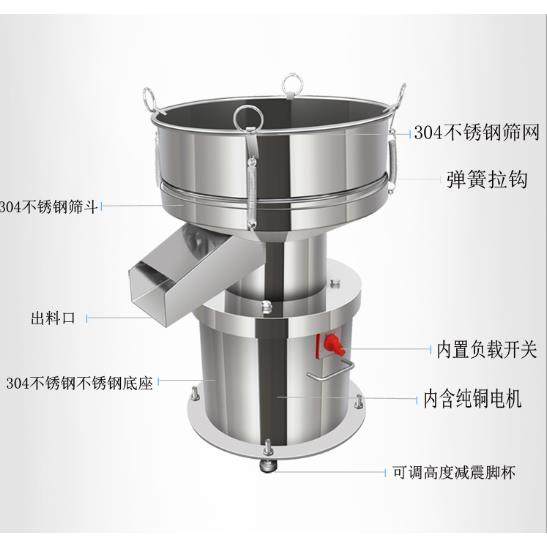 304不锈钢筛网

弹簧拉钩

304不锈钢筛斗

出料口

内置负载开关

304不锈钢不锈钢底座

内含纯铜电机

可调高度减震脚杯