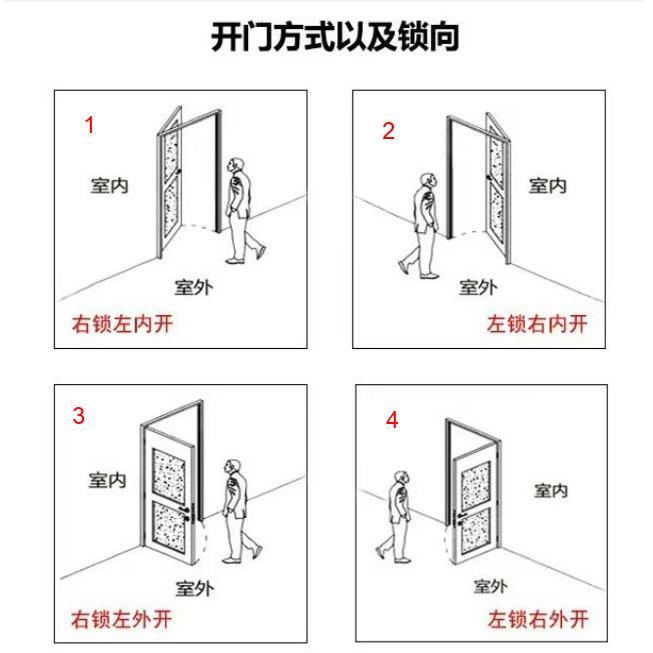 开门方式以及锁向

1
室内
室外
右锁左内开

2
室内
室外
左锁右内开

3
室内
室外
右锁左外开

4
室内
室外
左锁右外开