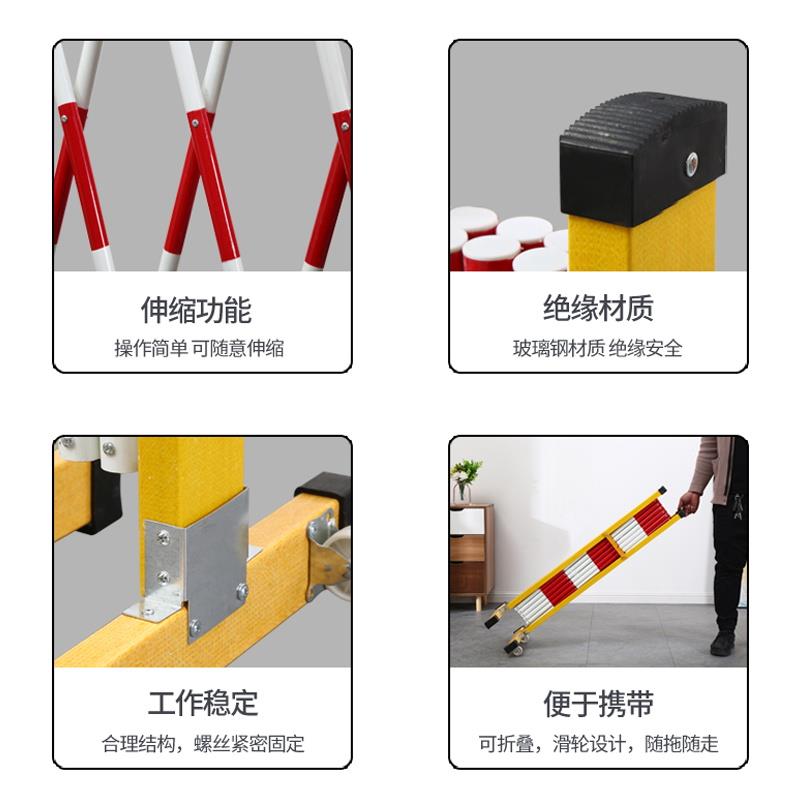 伸缩功能
操作简单 可随意伸缩

绝缘材质
玻璃钢材质 绝缘安全

工作稳定
合理结构，螺丝紧密固定

便于携带
可折叠，滑轮设计，随拖随走