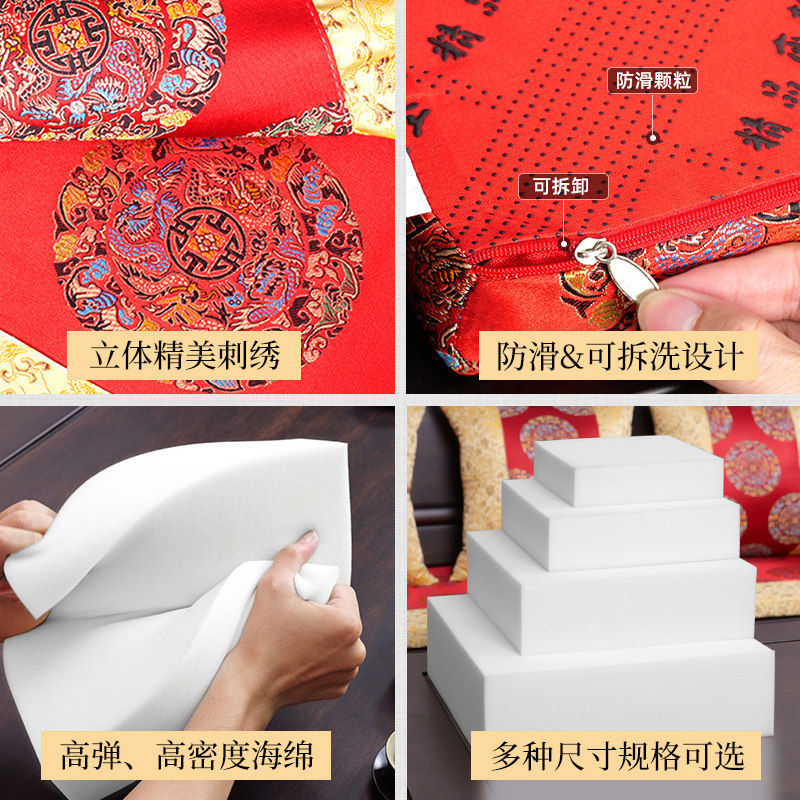 立体精美刺绣

防滑颗粒

可拆卸

防滑&可拆洗设计

高弹、高密度海绵

多种尺寸规格可选