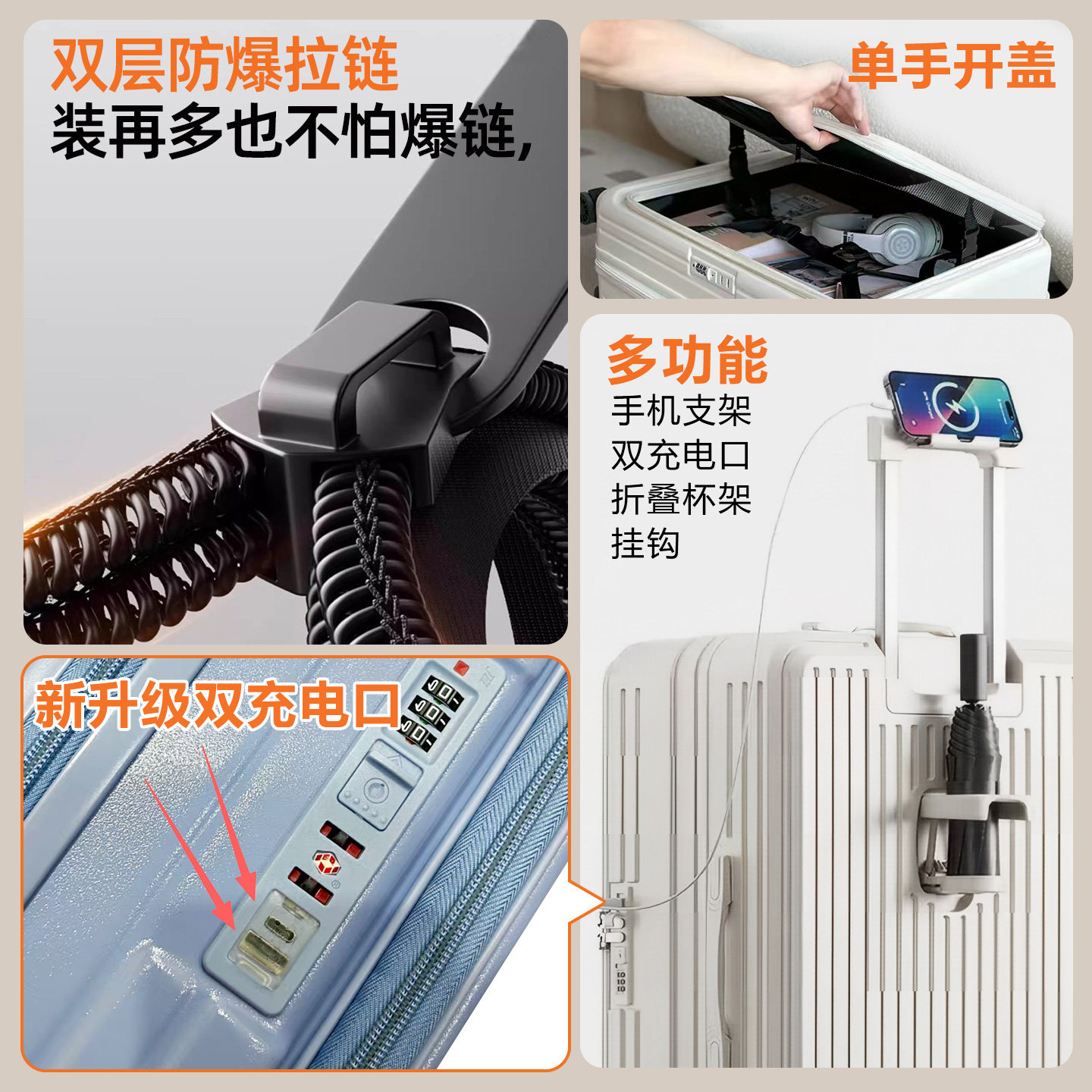 双层防爆拉链
装再多也不怕爆链,

单手开盖

多功能
手机支架
双充电口
折叠杯架
挂钩

新升级双充电口