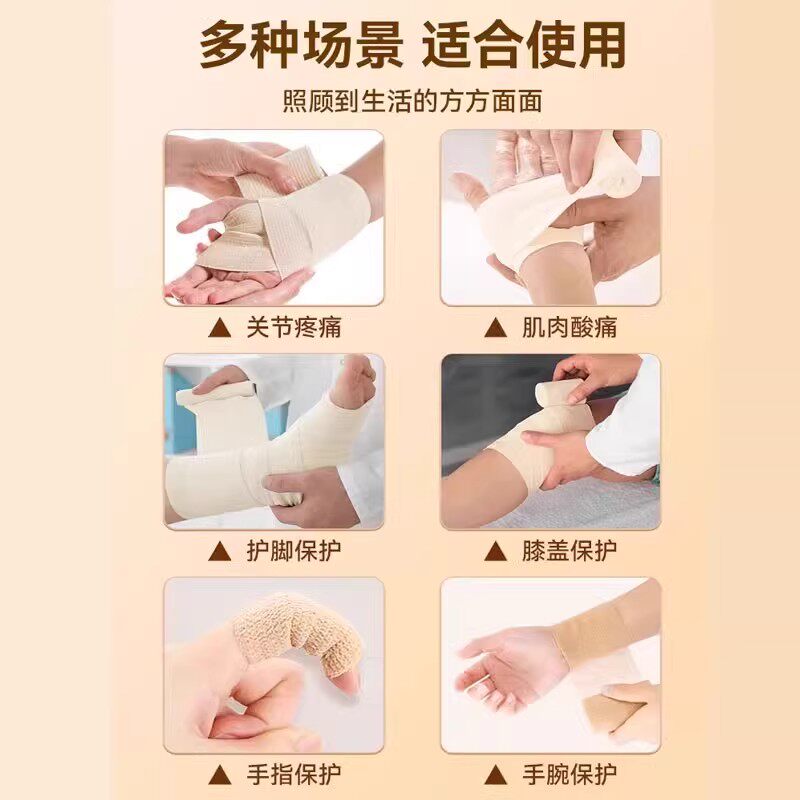 多种场景 适合使用

照顾到生活的方方面面

▲ 关节疼痛

▲ 肌肉酸痛

▲ 护脚保护

▲ 膝盖保护

▲ 手指保护

▲ 手腕保护