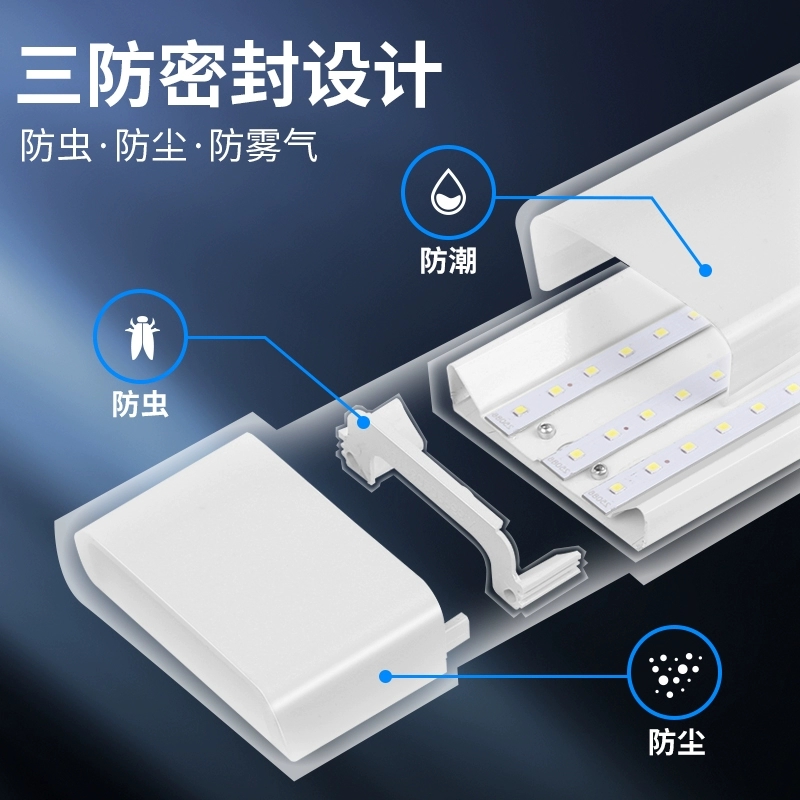 三防密封设计
防虫·防尘·防雾气

防潮

防虫

防尘