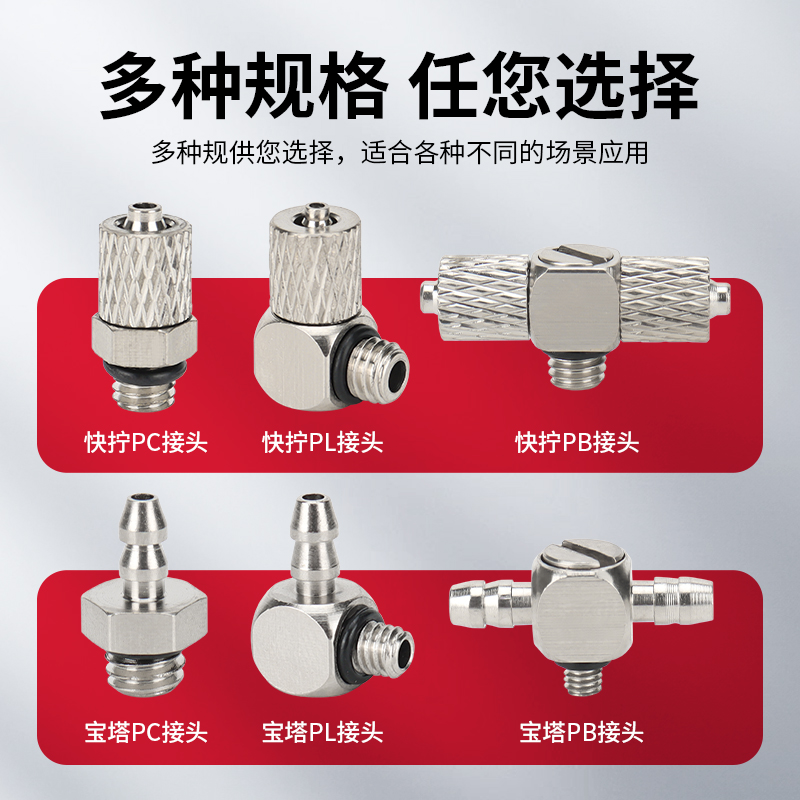 多种规格 任您选择

多种规供您选择，适合各种不同的场景应用

快拧PC接头

快拧PL接头

快拧PB接头

宝塔PC接头

宝塔PL接头

宝塔PB接头